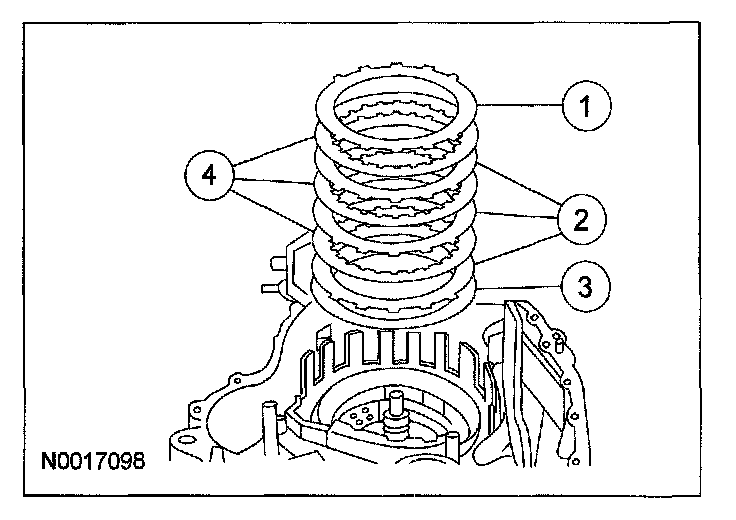 1
4
2
3
N0017098