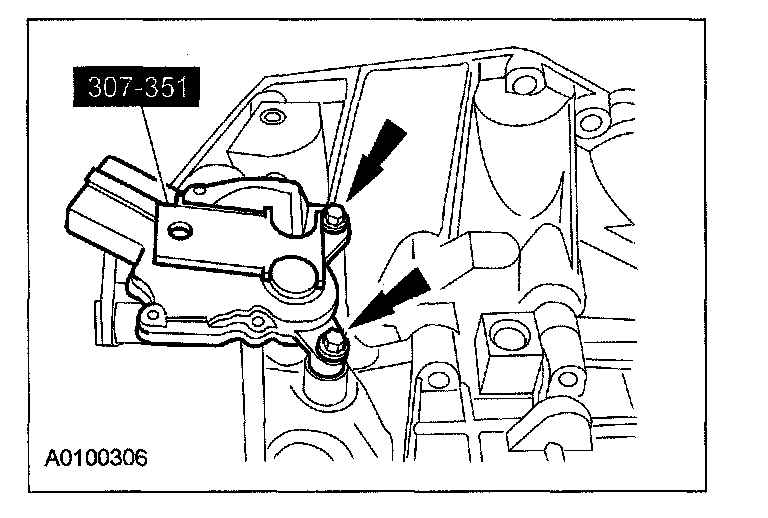 307-351

A0100306