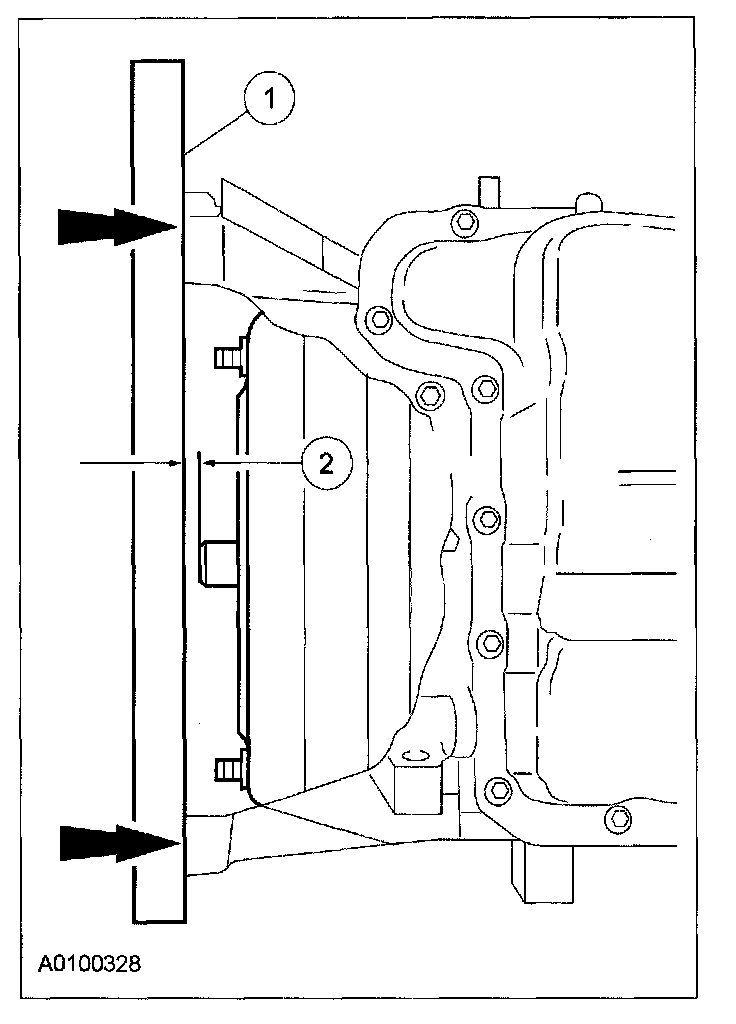 1
2
A0100328