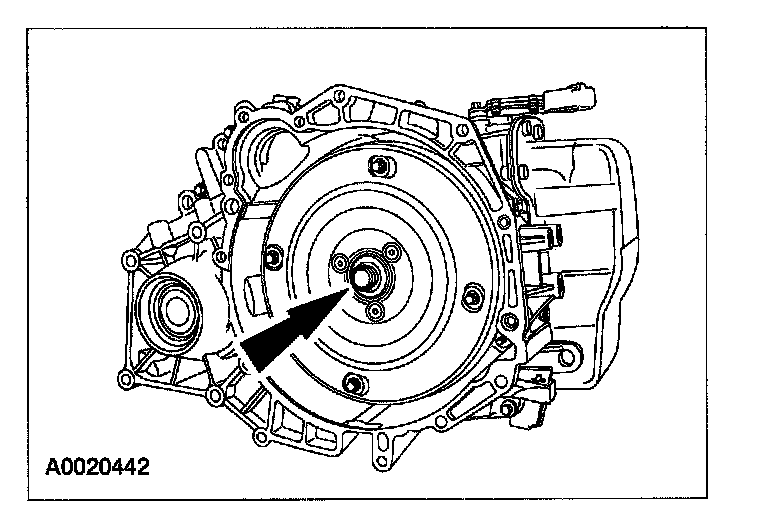 A0020442