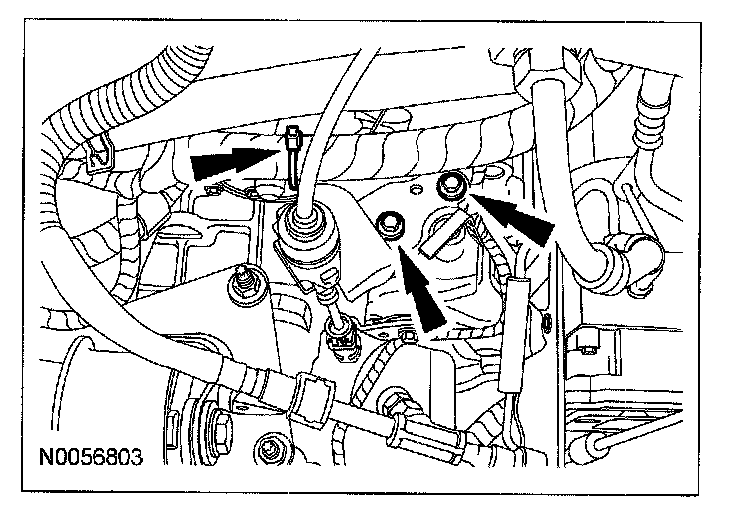 N0056803