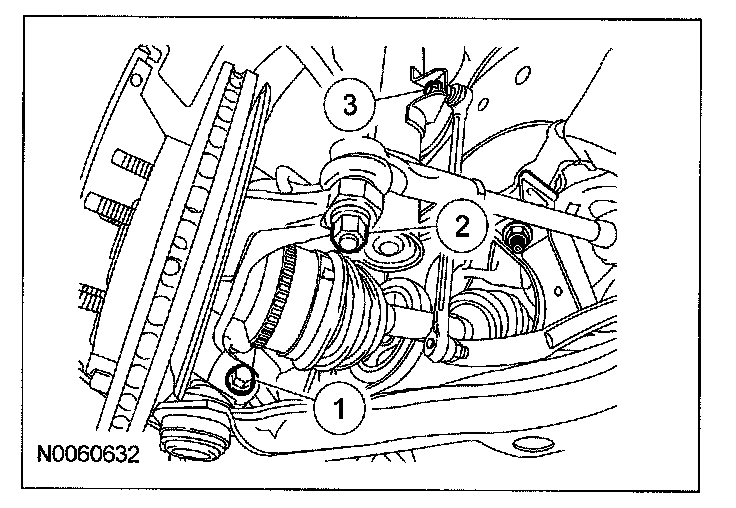 3

2

1

N0060632