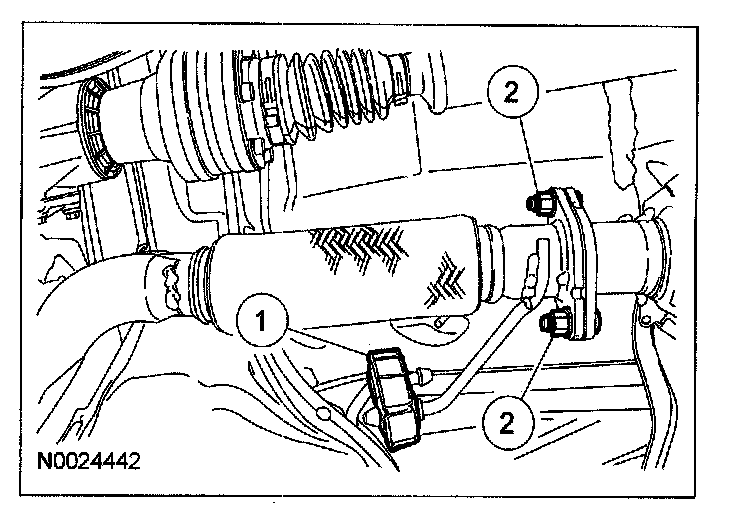 2

1

2

N0024442