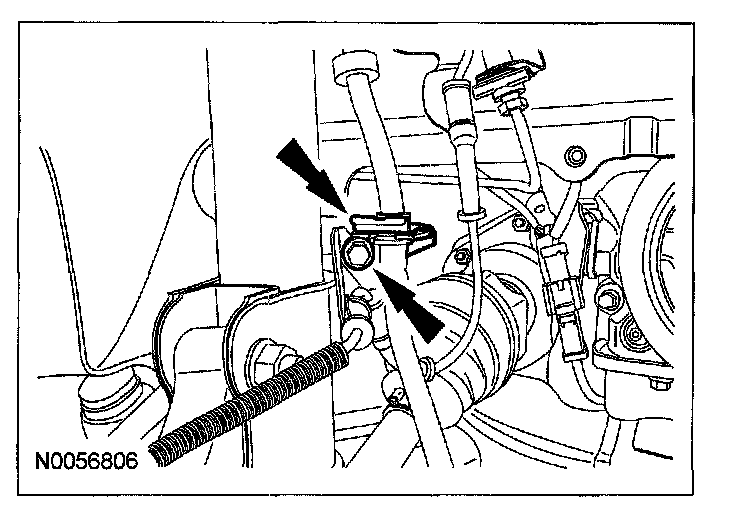 N0056806