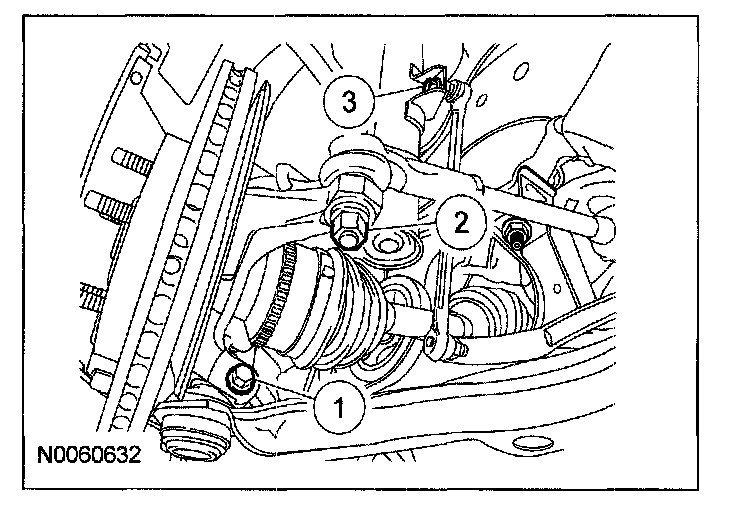 3
2
1
N0060632