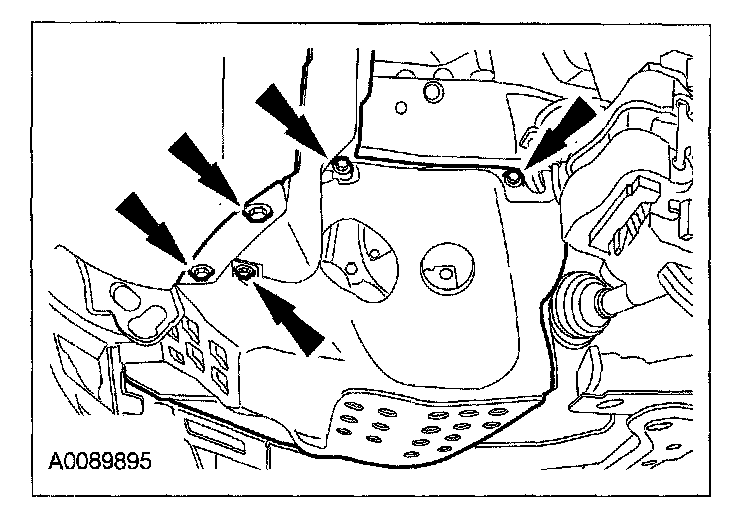 A0089895