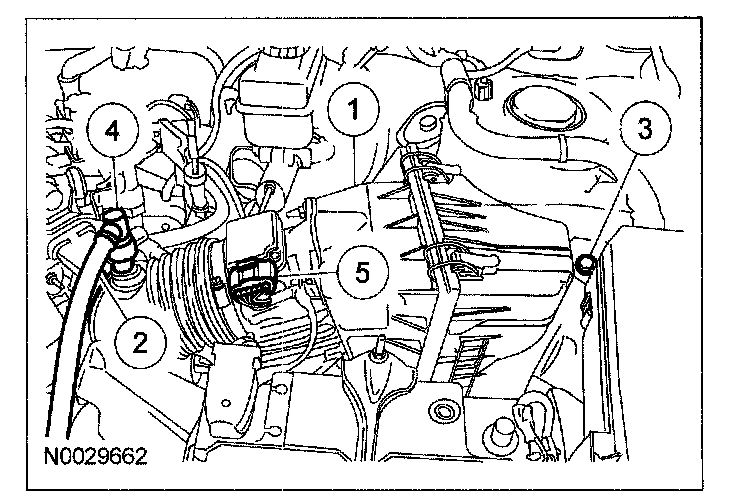 4
1
3
5
2
N0029662