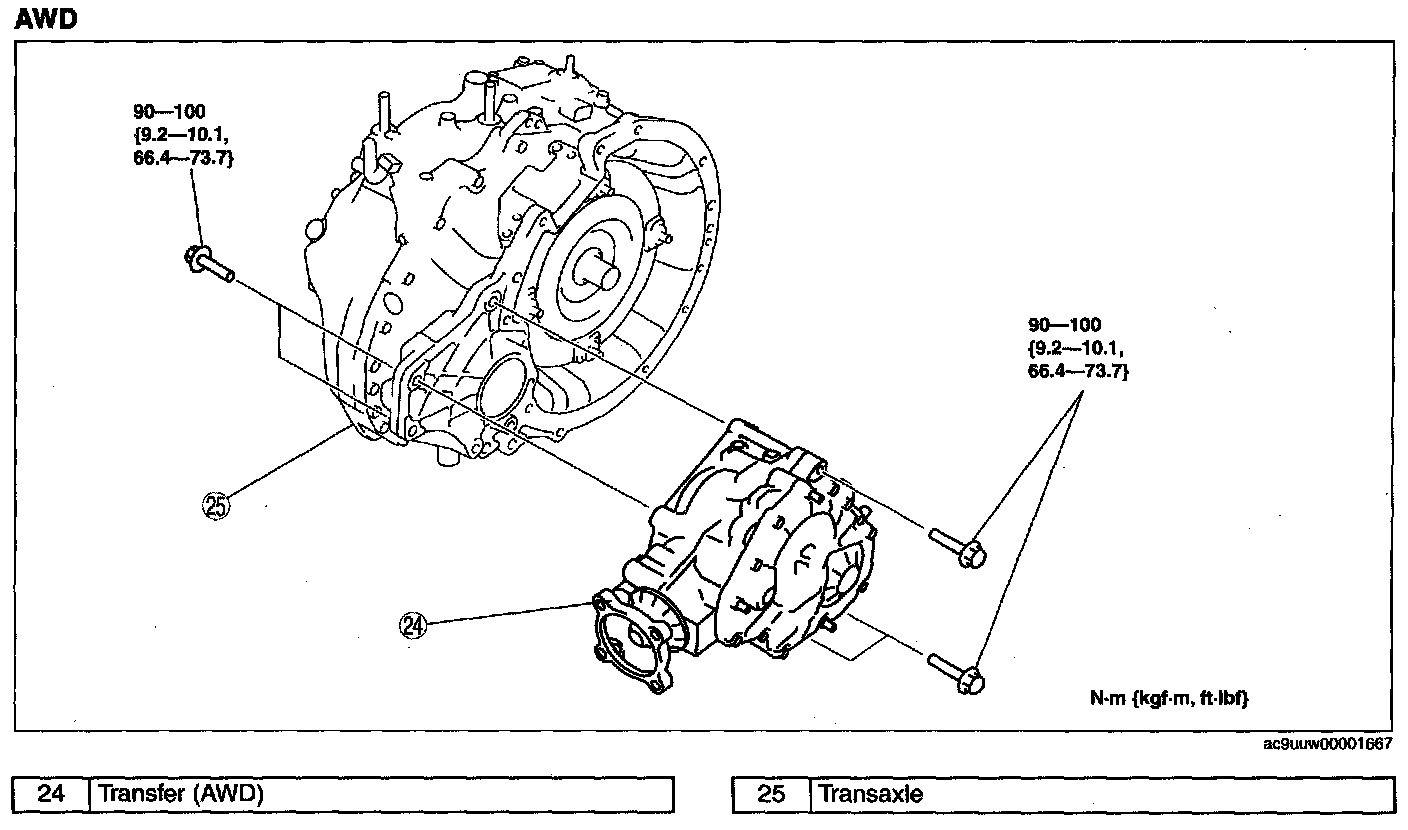 AWD

90—100
{9.2—10.1,
66.4—73.7}

90—100
{9.2—10.1,
66.4—73.7}

25

24

N·m {kgf·m, ft·lbf}

ac9uuw00001667

| 24 | Transfer (AWD) |
|---|---|

| 25 | Transaxle |
|---|---|