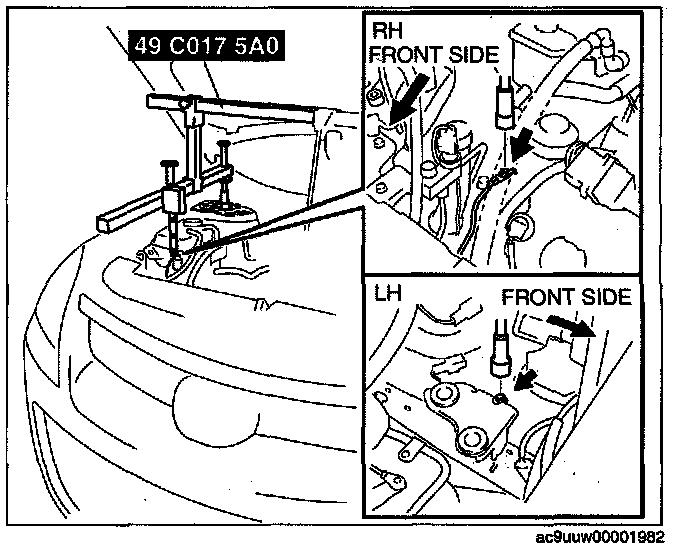 49 C017 5A0

RH
FRONT SIDE

LH
FRONT SIDE

ac9uuw00001982