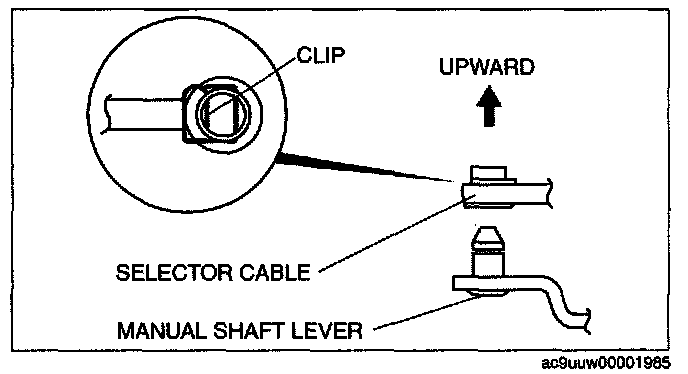 CLIP

UPWARD

SELECTOR CABLE

MANUAL SHAFT LEVER

ac9uuw00001985