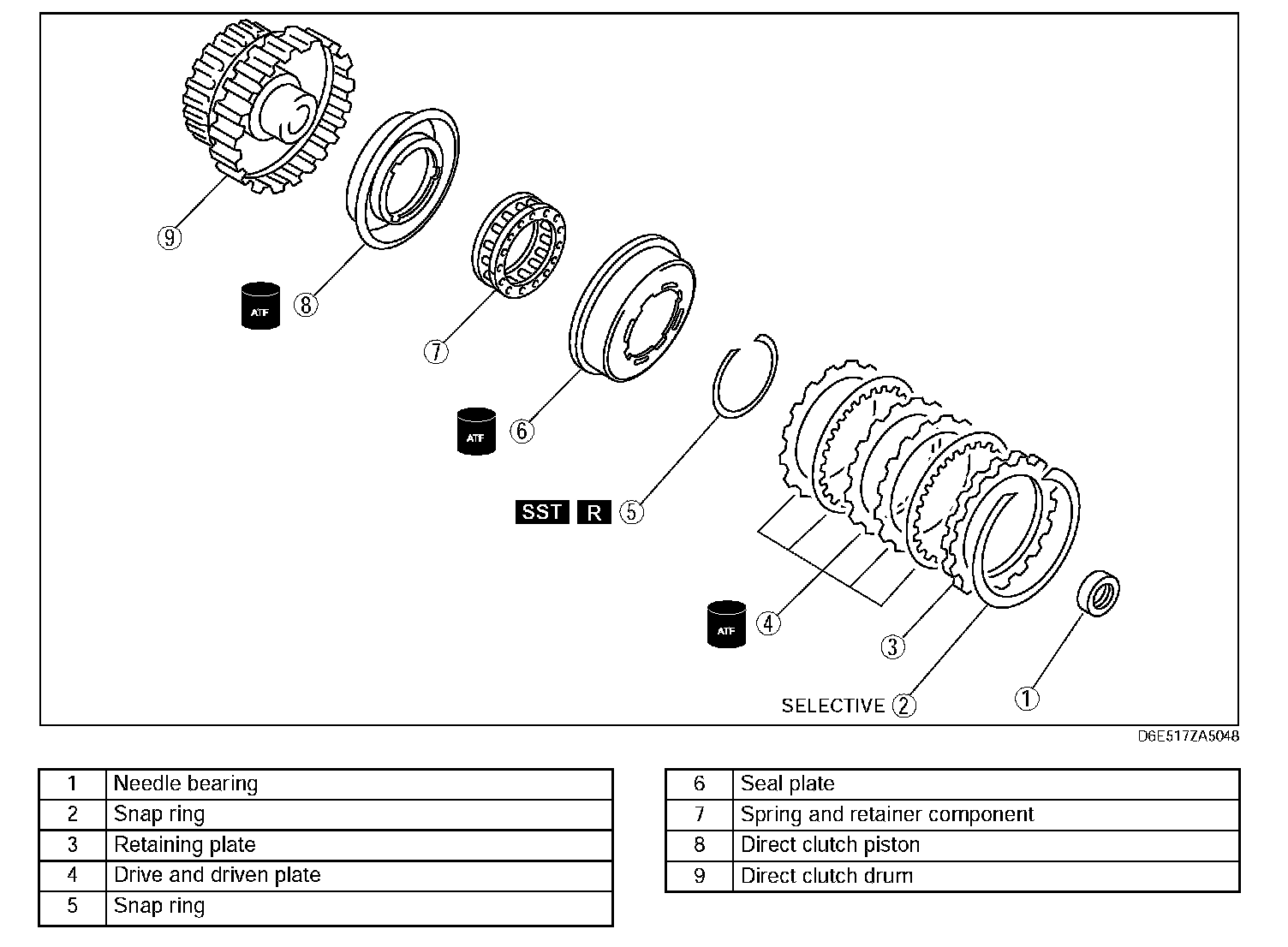 9

ATF 8

7

ATF 6

SST R 5

ATF 4

3

SELECTIVE 2

1

D6E517ZA5048

| 1 | Needle bearing |
|---|---|
| 2 | Snap ring |
| 3 | Retaining plate |
| 4 | Drive and driven plate |
| 5 | Snap ring |

| 6 | Seal plate |
|---|---|
| 7 | Spring and retainer component |
| 8 | Direct clutch piston |
| 9 | Direct clutch drum |