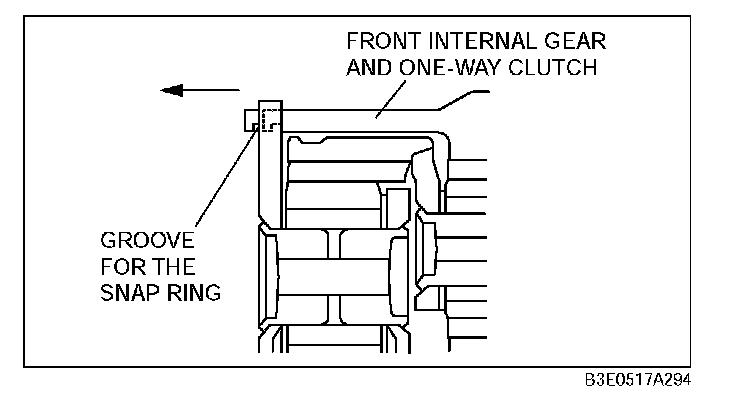 FRONT INTERNAL GEAR AND ONE-WAY CLUTCH

GROOVE FOR THE SNAP RING

B3E0517A294