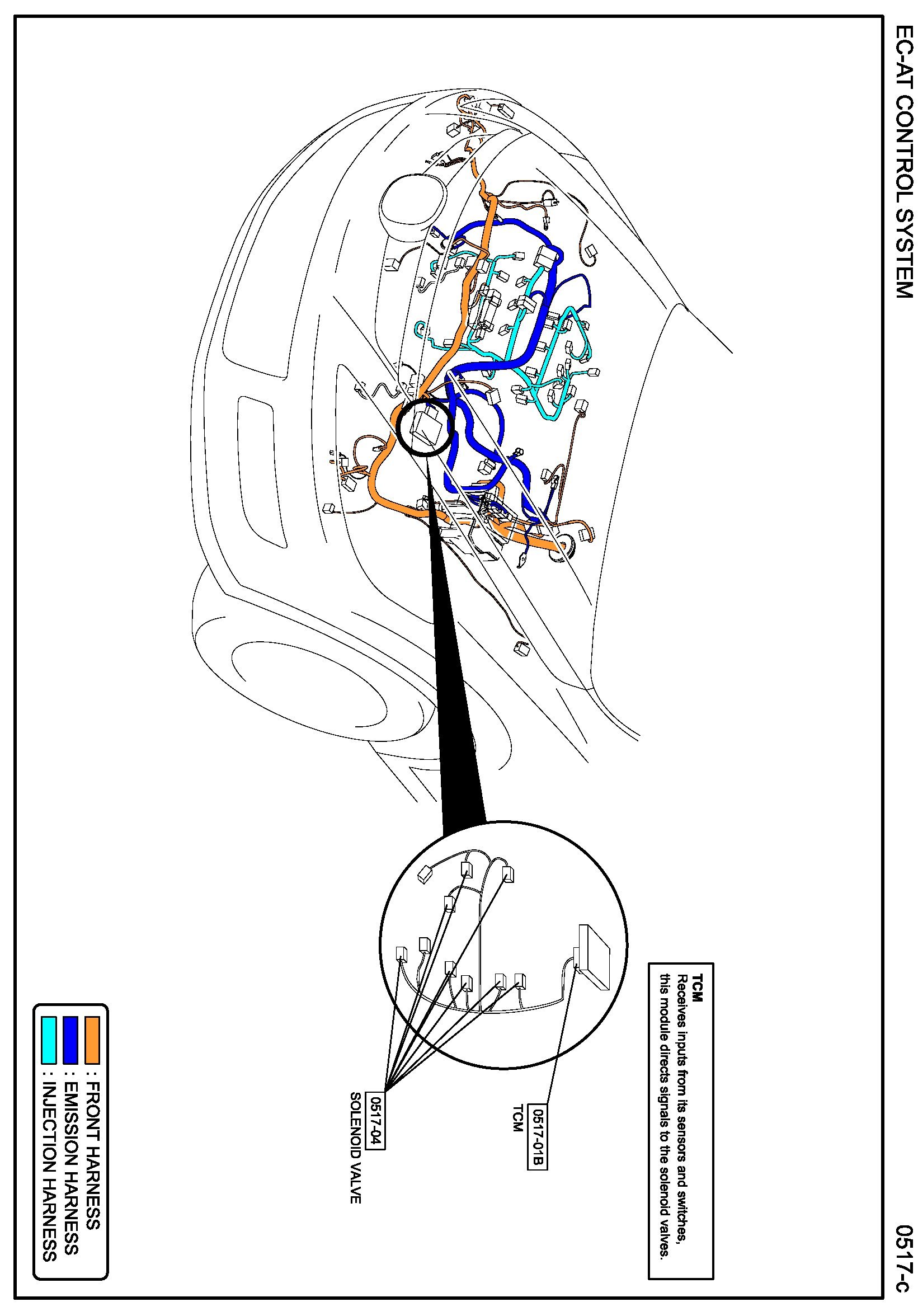 EC-AT CONTROL SYSTEM

0517-c

TCM
Receives inputs from its sensors and switches, this module directs signals to the solenoid valves.

0517-01B
TCM

0517-04
SOLENOID VALVE

: FRONT HARNESS
: EMISSION HARNESS
: INJECTION HARNESS