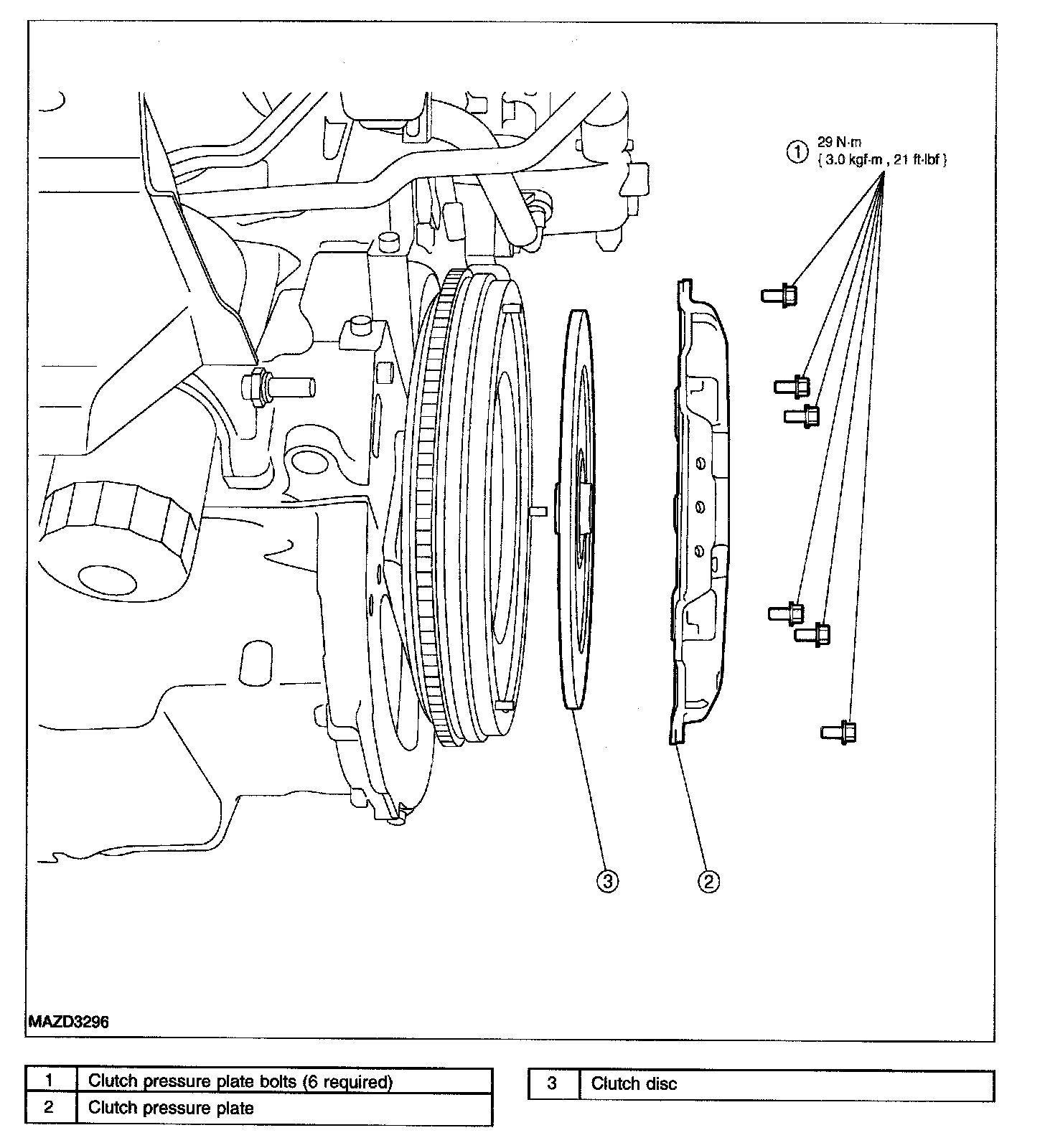 ① 29 N·m { 3.0 kgf·m , 21 ft·lbf }

③

②

MAZD3296

| 1 | Clutch pressure plate bolts (6 required) |
|---|---|
| 2 | Clutch pressure plate |

| 3 | Clutch disc |
|---|---|