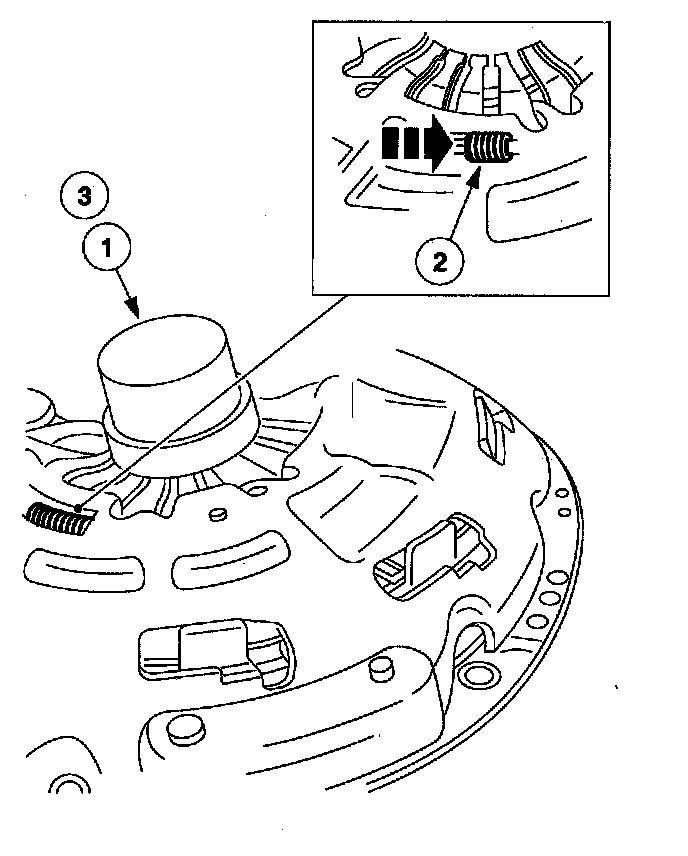 3
1
2