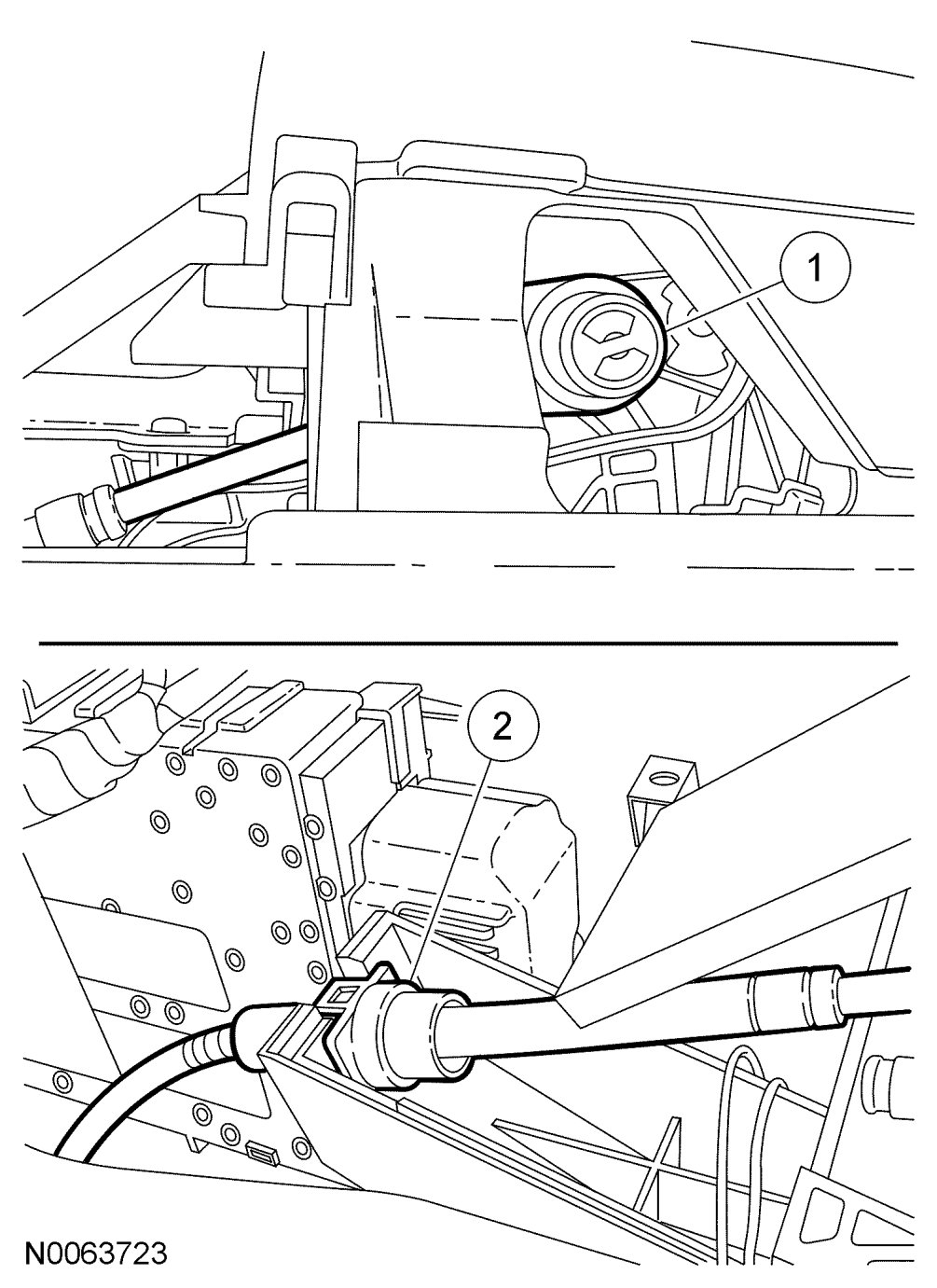 1

2

N0063723