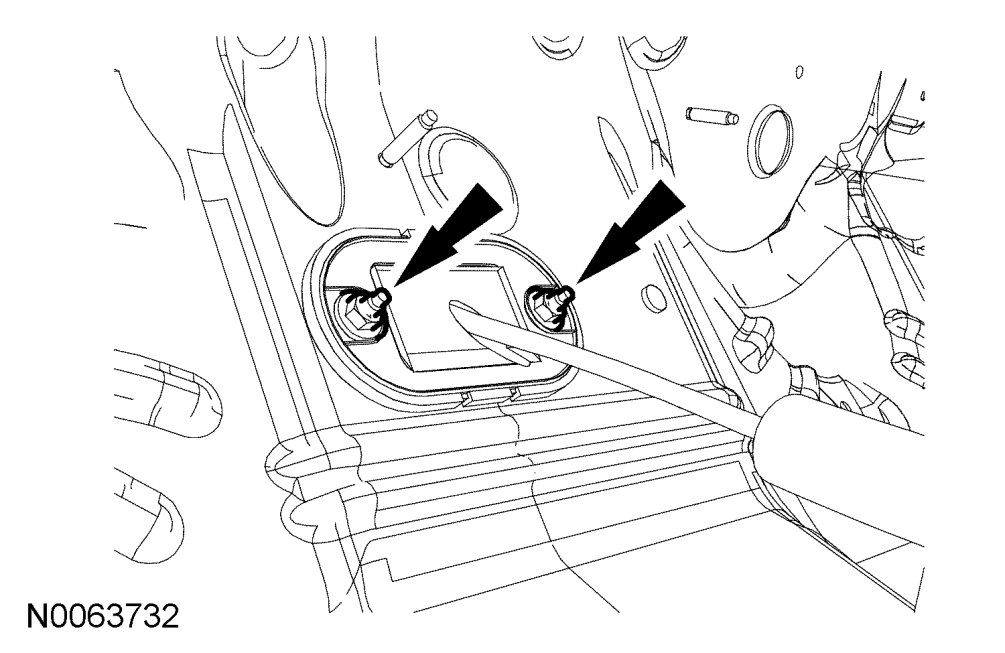 N0063732