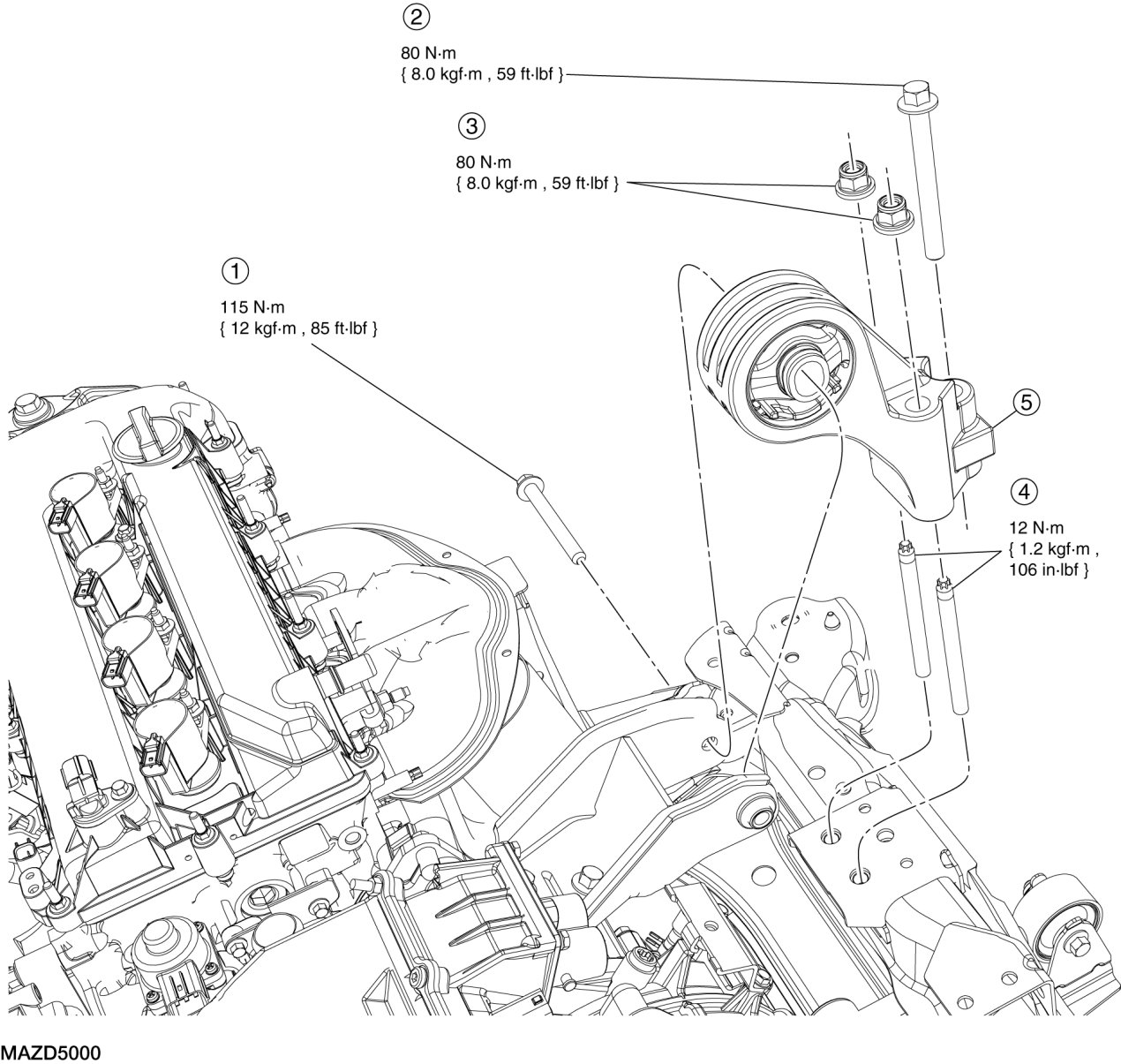 ②
80 N·m
{ 8.0 kgf·m , 59 ft·lbf }

③
80 N·m
{ 8.0 kgf·m , 59 ft·lbf }

①
115 N·m
{ 12 kgf·m , 85 ft·lbf }

⑤

④
12 N·m
{ 1.2 kgf·m , 106 in·lbf }

MAZD5000