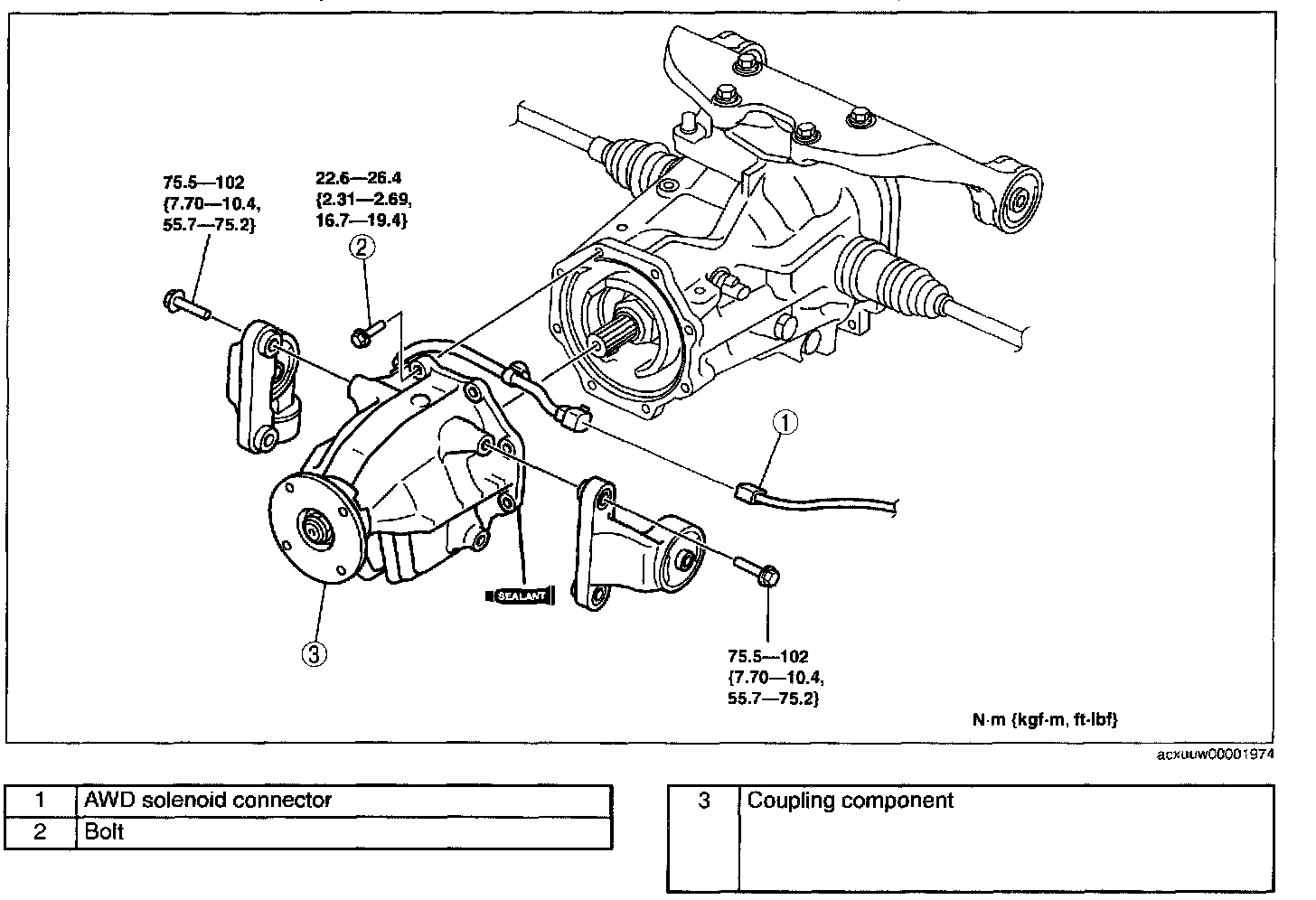 75.5—102
{7.70—10.4,
55.7—75.2}

22.6—26.4
{2.31—2.69,
16.7—19.4}

2

1

SEALANT

3

75.5—102
{7.70—10.4,
55.7—75.2}

N·m {kgf·m, ft·lbf}

acxuuw00001974

| 1 | AWD solenoid connector |
|---|---|
| 2 | Bolt |

| 3 | Coupling component |
|---|---|