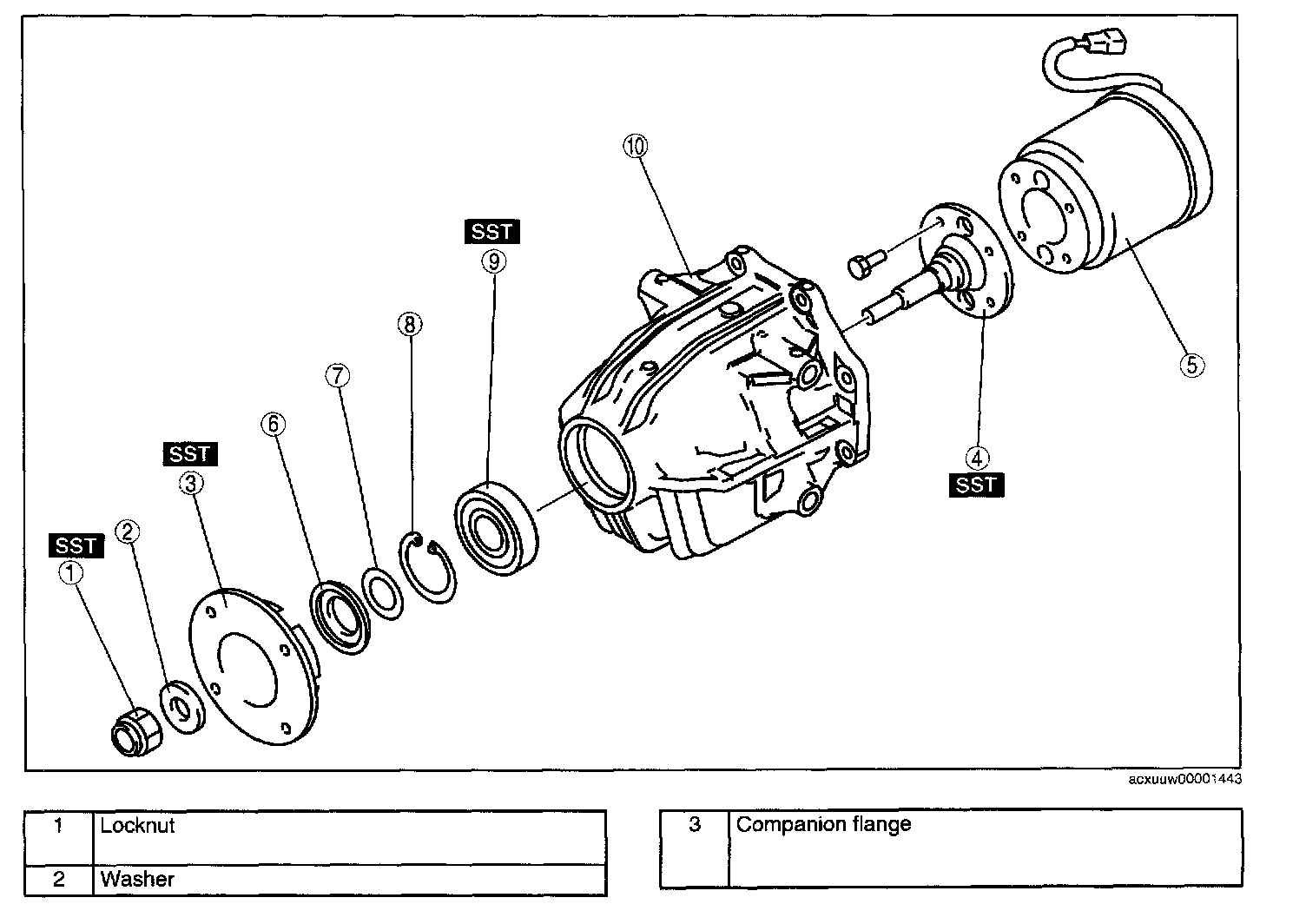 SST
1
2
SST
3
6
7
8
SST
9
10
4
SST
5

acxuuw00001443

| 1 | Locknut |
|---|---|
| 2 | Washer |

| 3 | Companion flange |
|---|---|