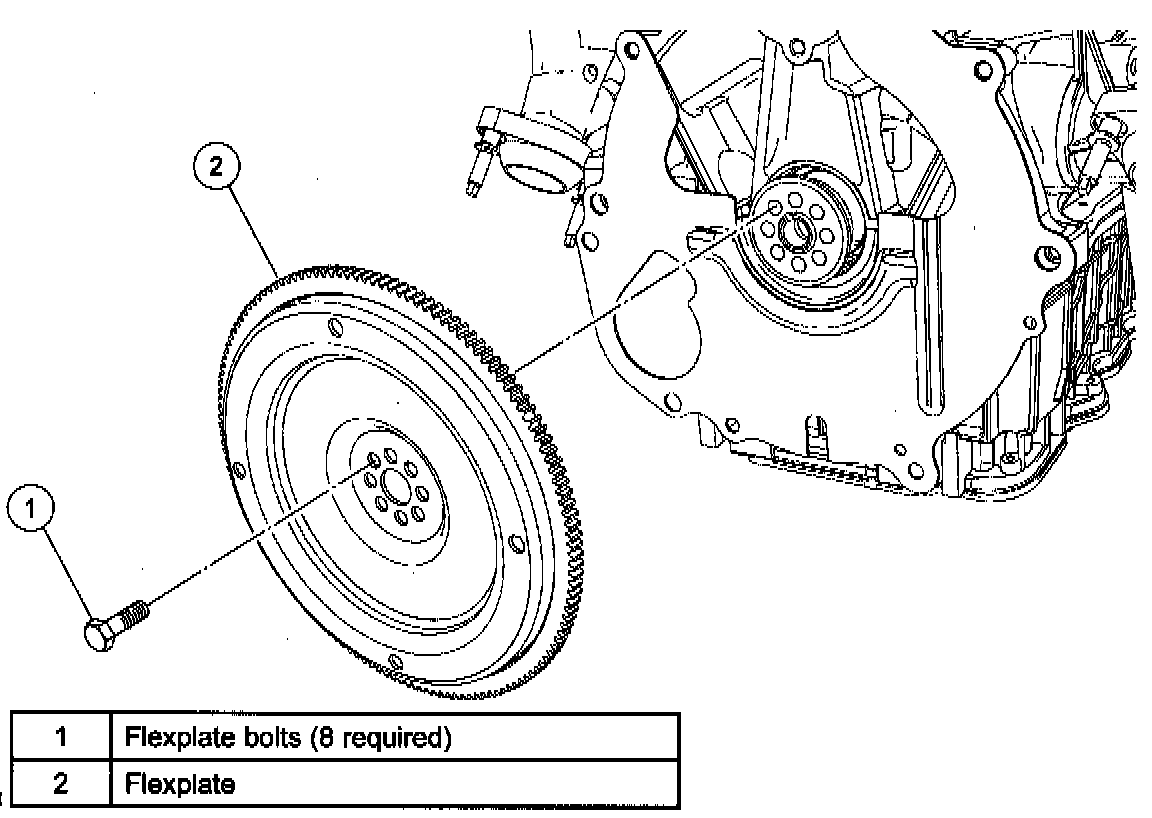 2

1

| 1 | Flexplate bolts (8 required) |
|---|---|
| 2 | Flexplate |