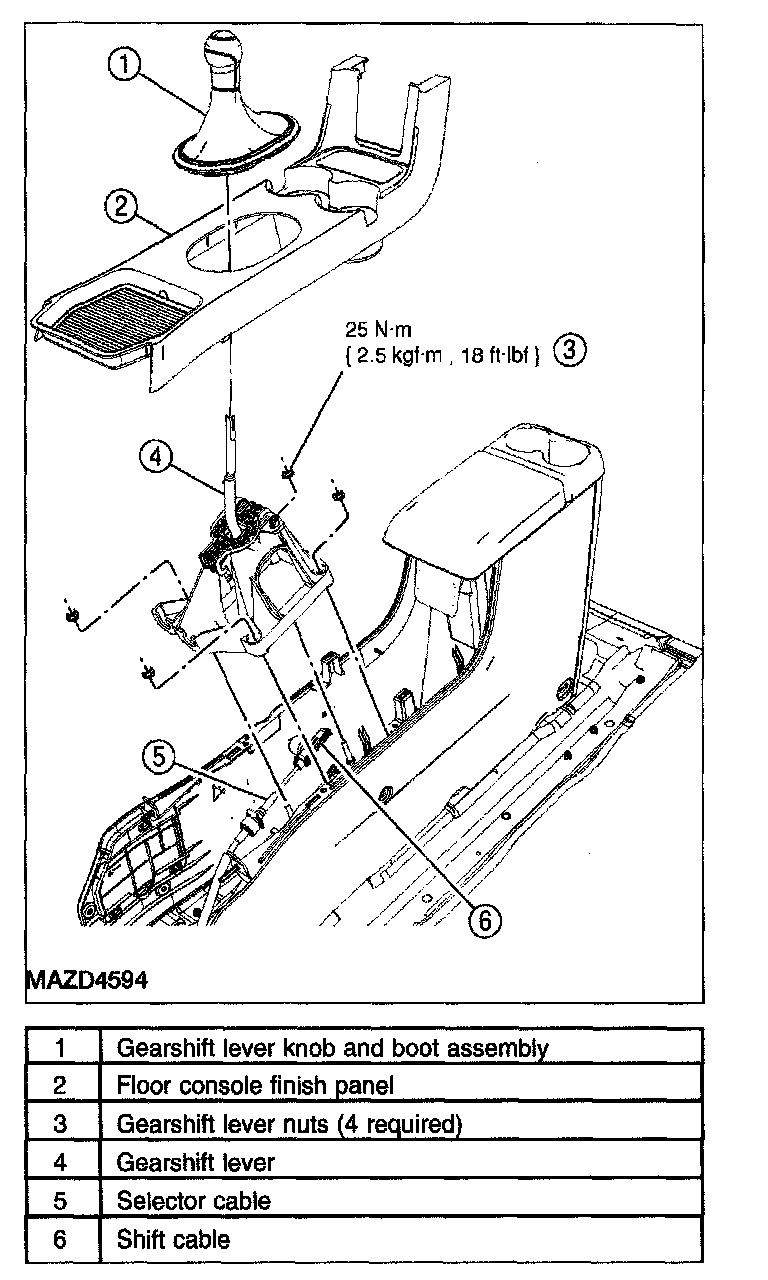 1

2

25 N·m
{ 2.5 kgf·m , 18 ft·lbf } 3

4

5

6

MAZD4594

| 1 | Gearshift lever knob and boot assembly |
|---|---|
| 2 | Floor console finish panel |
| 3 | Gearshift lever nuts (4 required) |
| 4 | Gearshift lever |
| 5 | Selector cable |
| 6 | Shift cable |