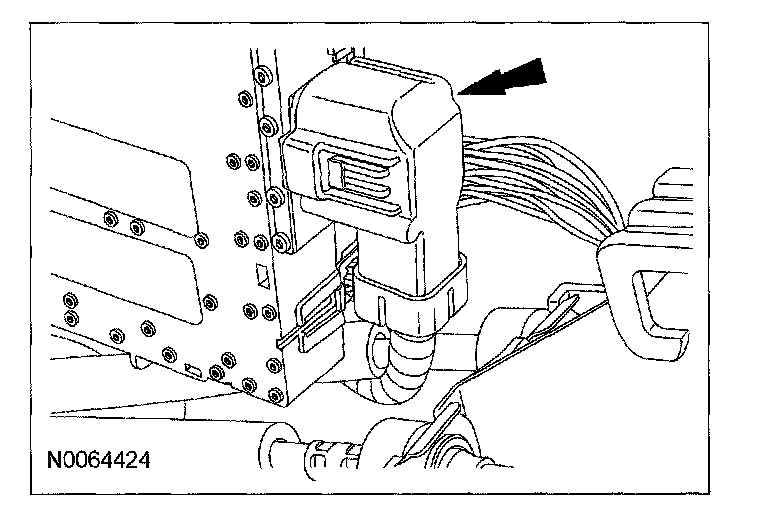 N0064424