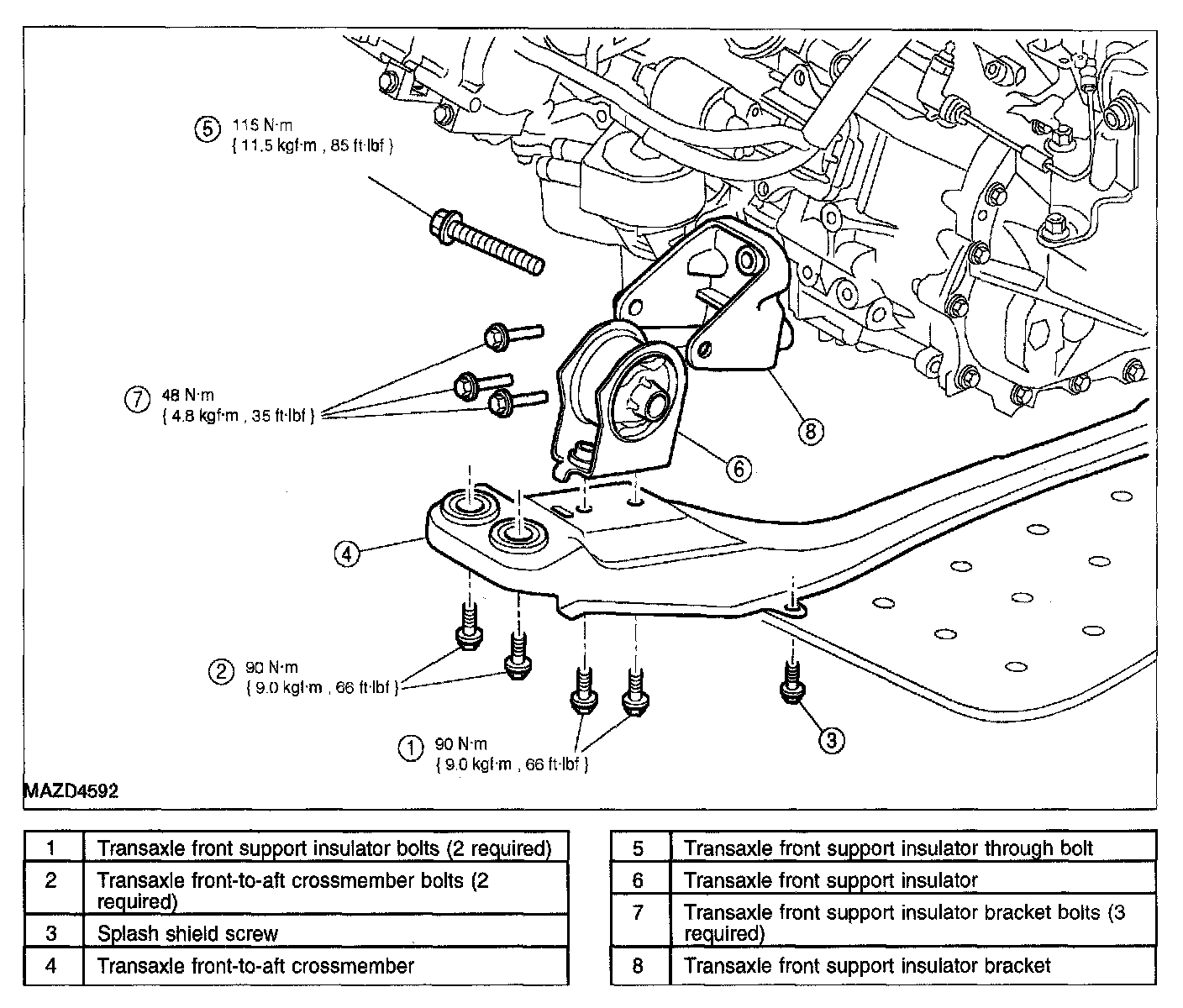 5 115 N·m
{ 11.5 kgf·m , 85 ft·lbf }

7 48 N·m
{ 4.8 kgf·m , 35 ft·lbf }

8

6

4

2 90 N·m
{ 9.0 kgf·m , 66 ft·lbf }

1 90 N·m
{ 9.0 kgf·m , 66 ft·lbf }

3

MAZD4592

| 1 | Transaxle front support insulator bolts (2 required) |
|---|---|
| 2 | Transaxle front-to-aft crossmember bolts (2 required) |
| 3 | Splash shield screw |
| 4 | Transaxle front-to-aft crossmember |

| 5 | Transaxle front support insulator through bolt |
|---|---|
| 6 | Transaxle front support insulator |
| 7 | Transaxle front support insulator bracket bolts (3 required) |
| 8 | Transaxle front support insulator bracket |