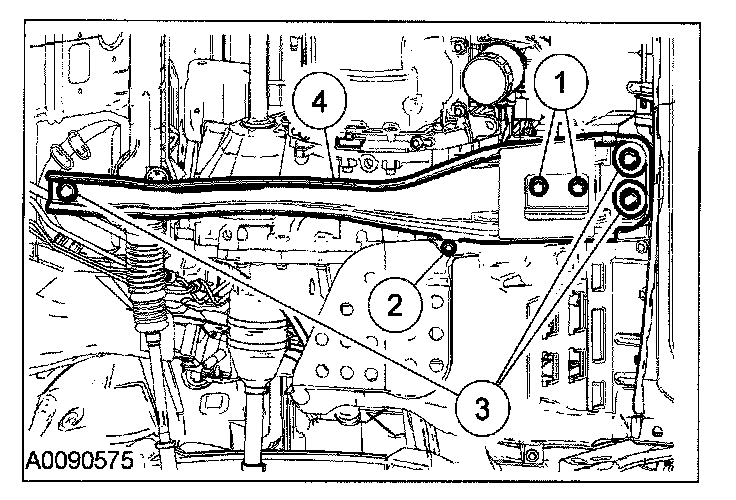 4
1
2
3
A0090575