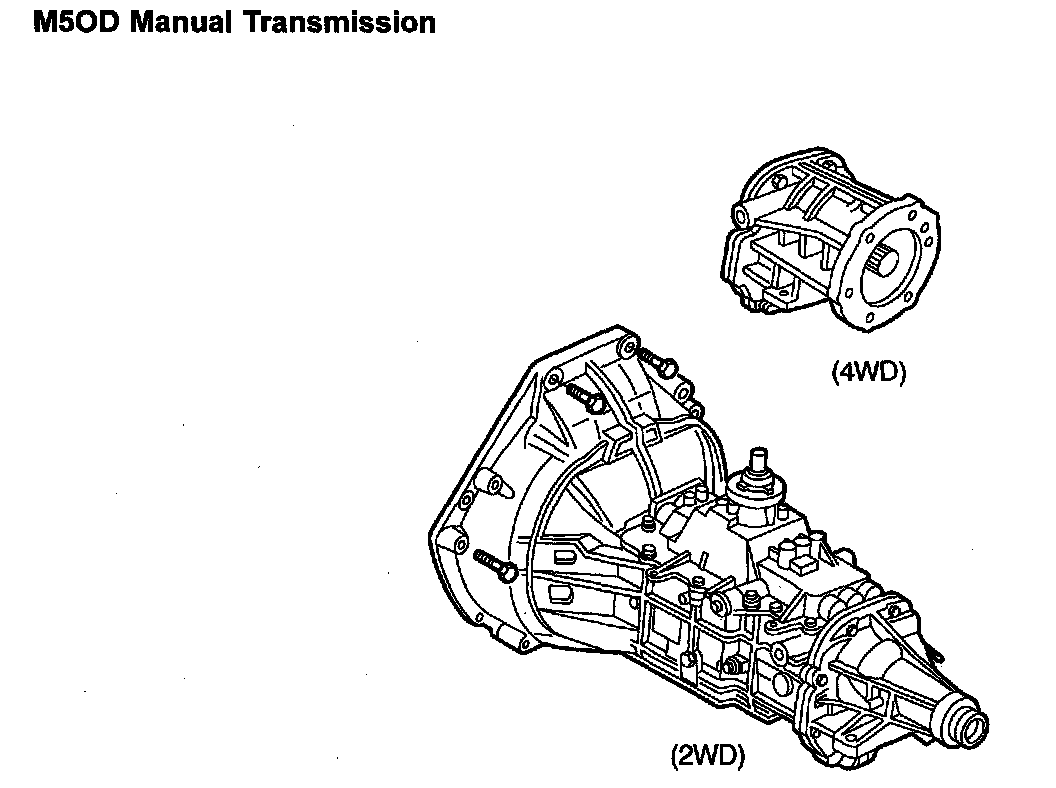 M5OD Manual Transmission

(4WD)

(2WD)