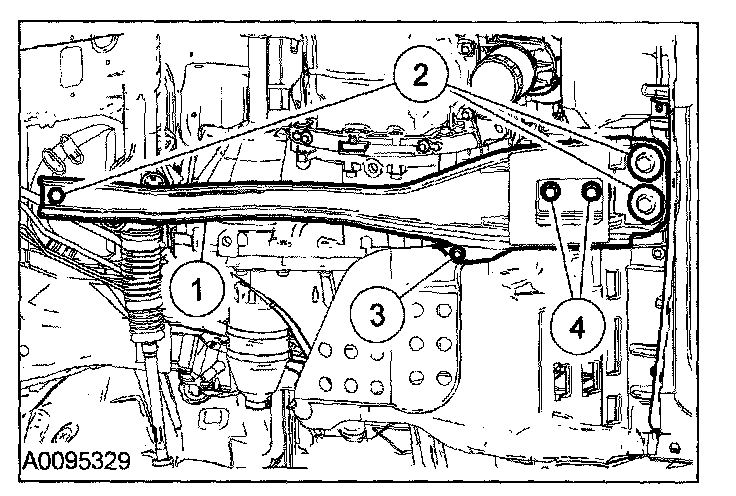 2
1
3
4
A0095329