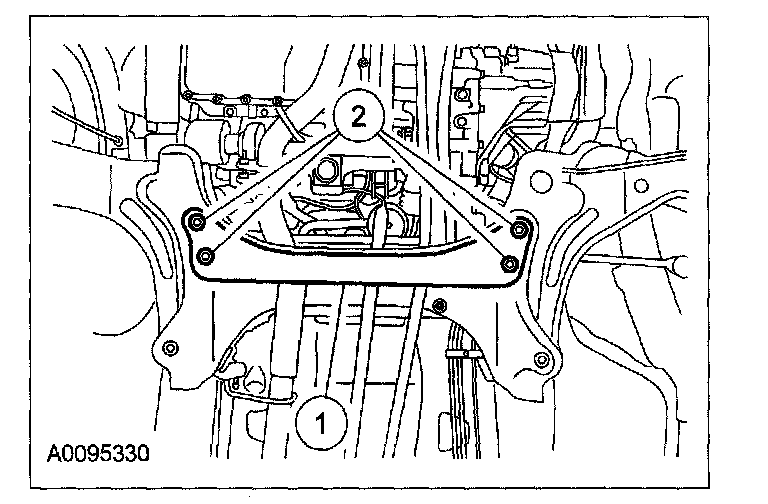 2

1

A0095330