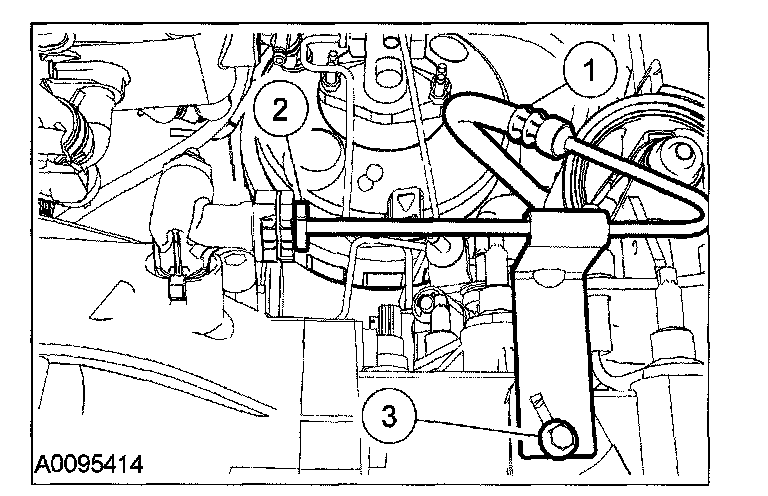 1
2
3
A0095414