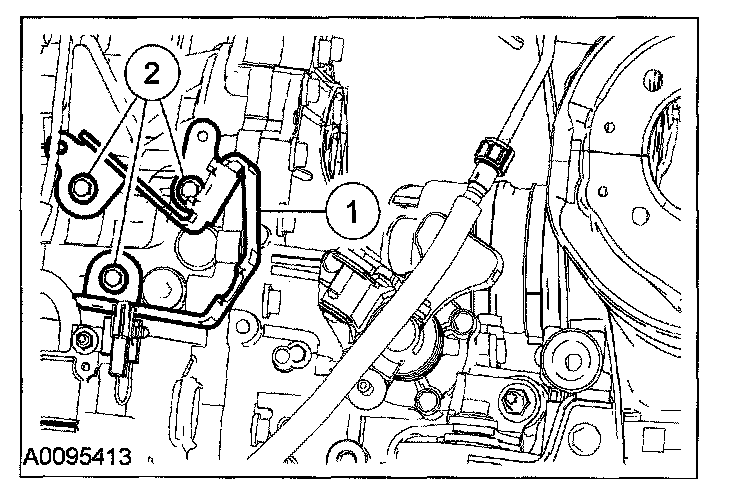 2
1
A0095413