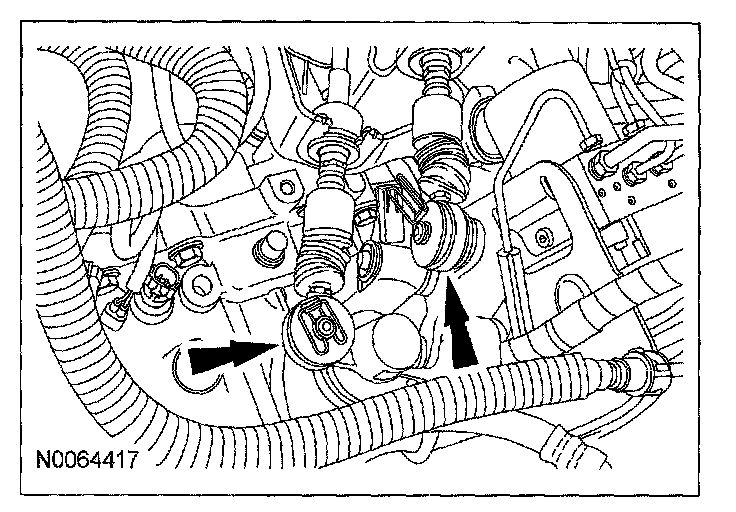 N0064417