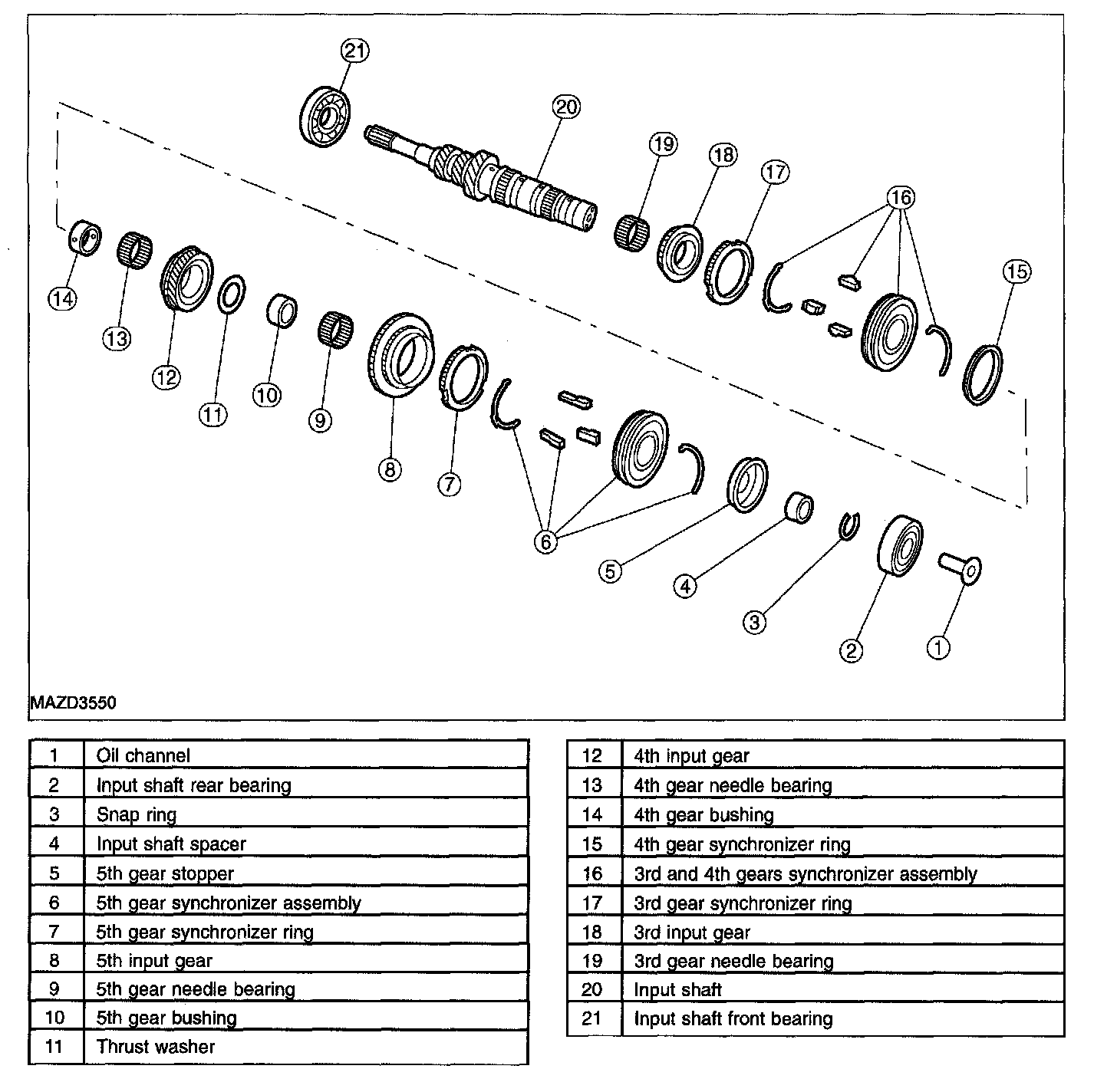 21
20
19
18
17
16
15
14
13
12
11
10
9
8
7
6
5
4
3
2
1
MAZD3550

| 1 | Oil channel |
|---|---|
| 2 | Input shaft rear bearing |
| 3 | Snap ring |
| 4 | Input shaft spacer |
| 5 | 5th gear stopper |
| 6 | 5th gear synchronizer assembly |
| 7 | 5th gear synchronizer ring |
| 8 | 5th input gear |
| 9 | 5th gear needle bearing |
| 10 | 5th gear bushing |
| 11 | Thrust washer |

| 12 | 4th input gear |
|---|---|
| 13 | 4th gear needle bearing |
| 14 | 4th gear bushing |
| 15 | 4th gear synchronizer ring |
| 16 | 3rd and 4th gears synchronizer assembly |
| 17 | 3rd gear synchronizer ring |
| 18 | 3rd input gear |
| 19 | 3rd gear needle bearing |
| 20 | Input shaft |
| 21 | Input shaft front bearing |