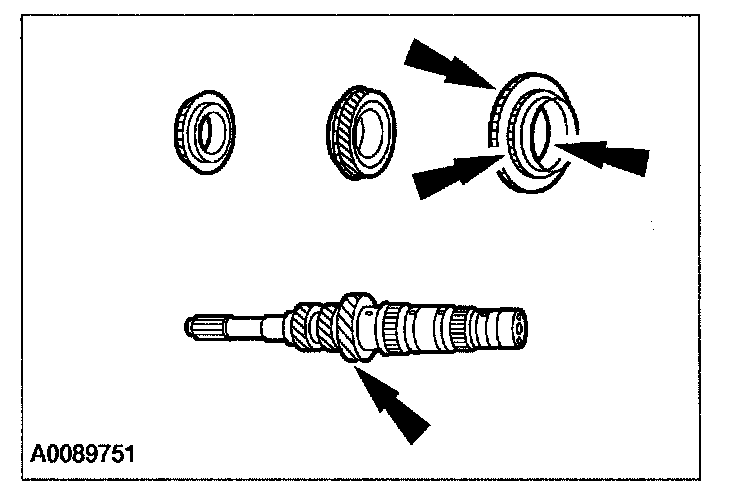 A0089751