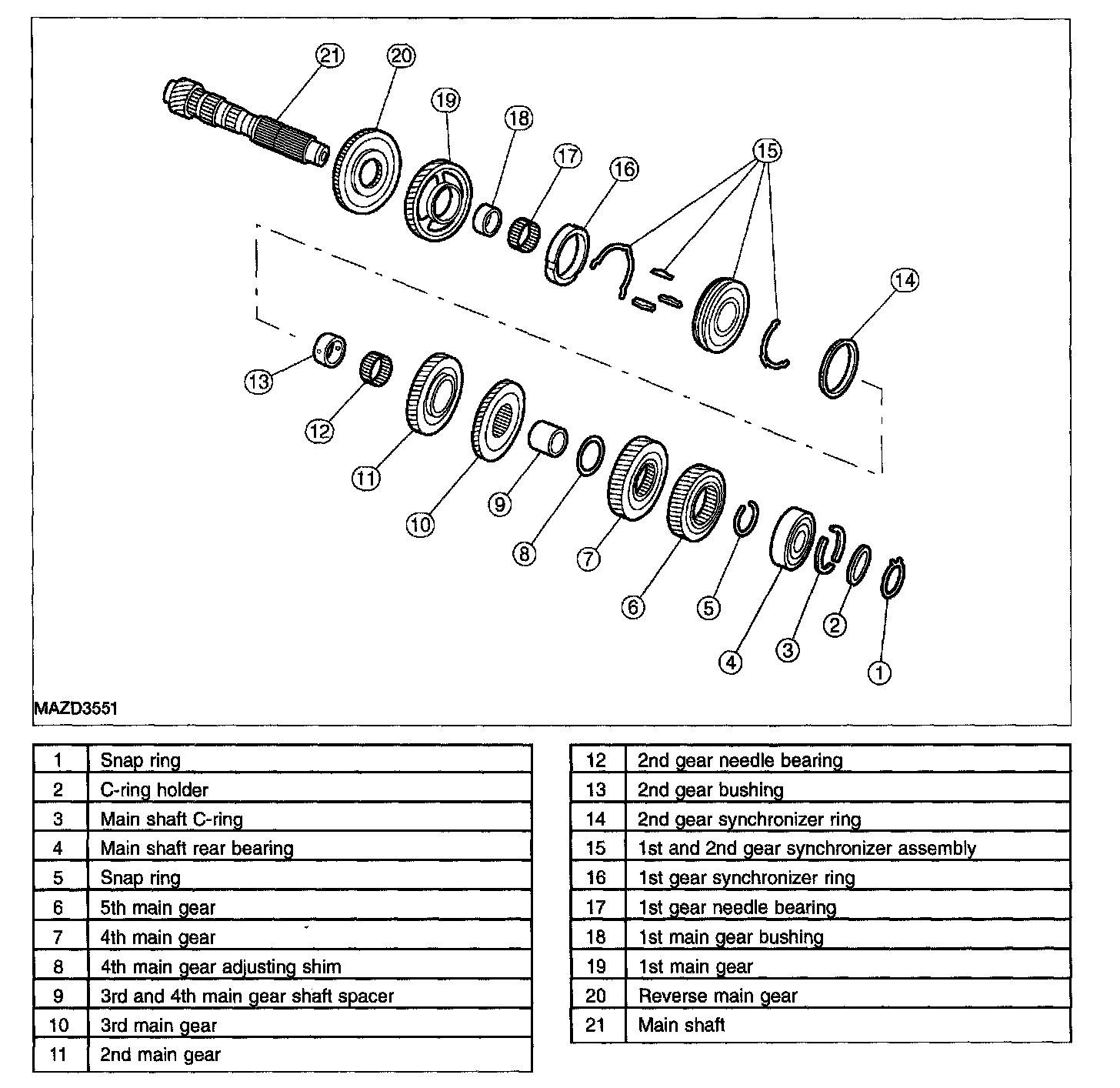 21 20 19 18 17 16 15 14 13 12 11 10 9 8 7 6 5 4 3 2 1

MAZD3551

| 1 | Snap ring |
|---|---|
| 2 | C-ring holder |
| 3 | Main shaft C-ring |
| 4 | Main shaft rear bearing |
| 5 | Snap ring |
| 6 | 5th main gear |
| 7 | 4th main gear |
| 8 | 4th main gear adjusting shim |
| 9 | 3rd and 4th main gear shaft spacer |
| 10 | 3rd main gear |
| 11 | 2nd main gear |

| 12 | 2nd gear needle bearing |
|---|---|
| 13 | 2nd gear bushing |
| 14 | 2nd gear synchronizer ring |
| 15 | 1st and 2nd gear synchronizer assembly |
| 16 | 1st gear synchronizer ring |
| 17 | 1st gear needle bearing |
| 18 | 1st main gear bushing |
| 19 | 1st main gear |
| 20 | Reverse main gear |
| 21 | Main shaft |