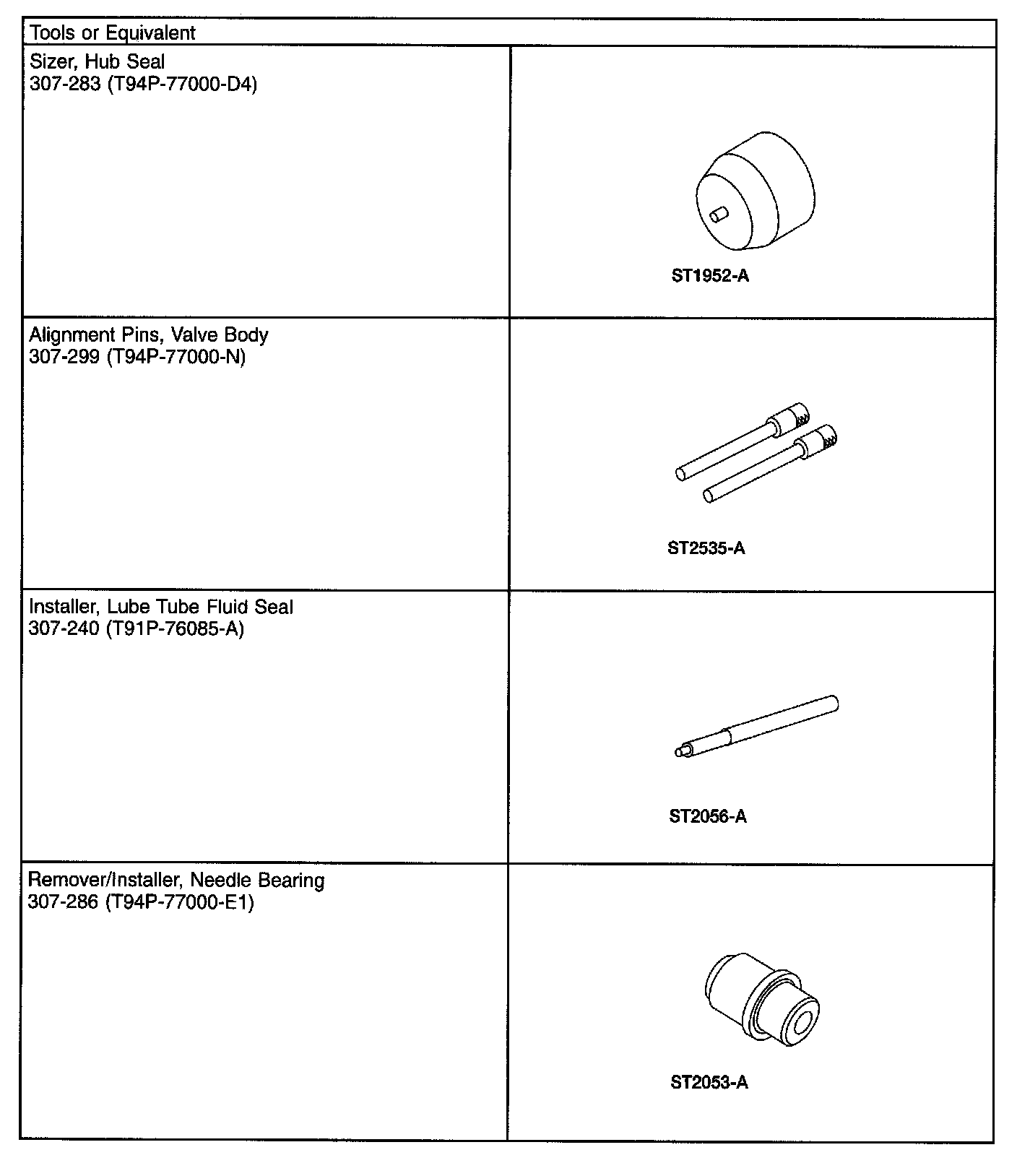 | Tools or Equivalent | |
|---|---|
| Sizer, Hub Seal 307-283 (T94P-77000-D4) | ST1952-A |
| Alignment Pins, Valve Body 307-299 (T94P-77000-N) | ST2535-A |
| Installer, Lube Tube Fluid Seal 307-240 (T91P-76085-A) | ST2056-A |
| Remover/Installer, Needle Bearing 307-286 (T94P-77000-E1) | ST2053-A |