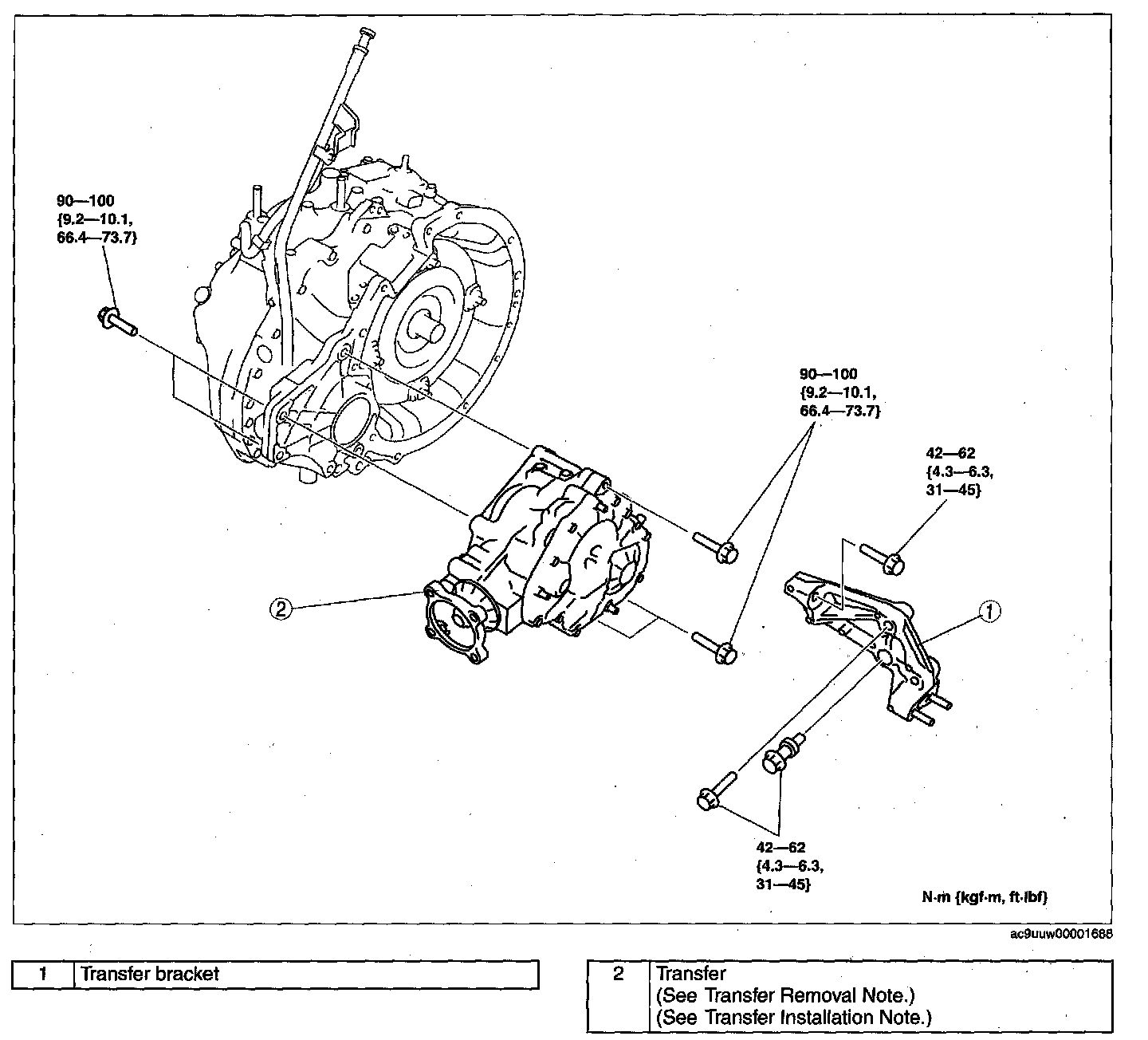 90—100
{9.2—10.1,
66.4—73.7}

90—100
{9.2—10.1,
66.4—73.7}

42—62
{4.3—6.3,
31—45}

2

1

42—62
{4.3—6.3,
31—45}

N·m {kgf·m, ft·lbf}

ac9uuw00001688

| 1 | Transfer bracket |
|---|---|

| 2 | Transfer (See Transfer Removal Note.) (See Transfer Installation Note.) |
|---|---|