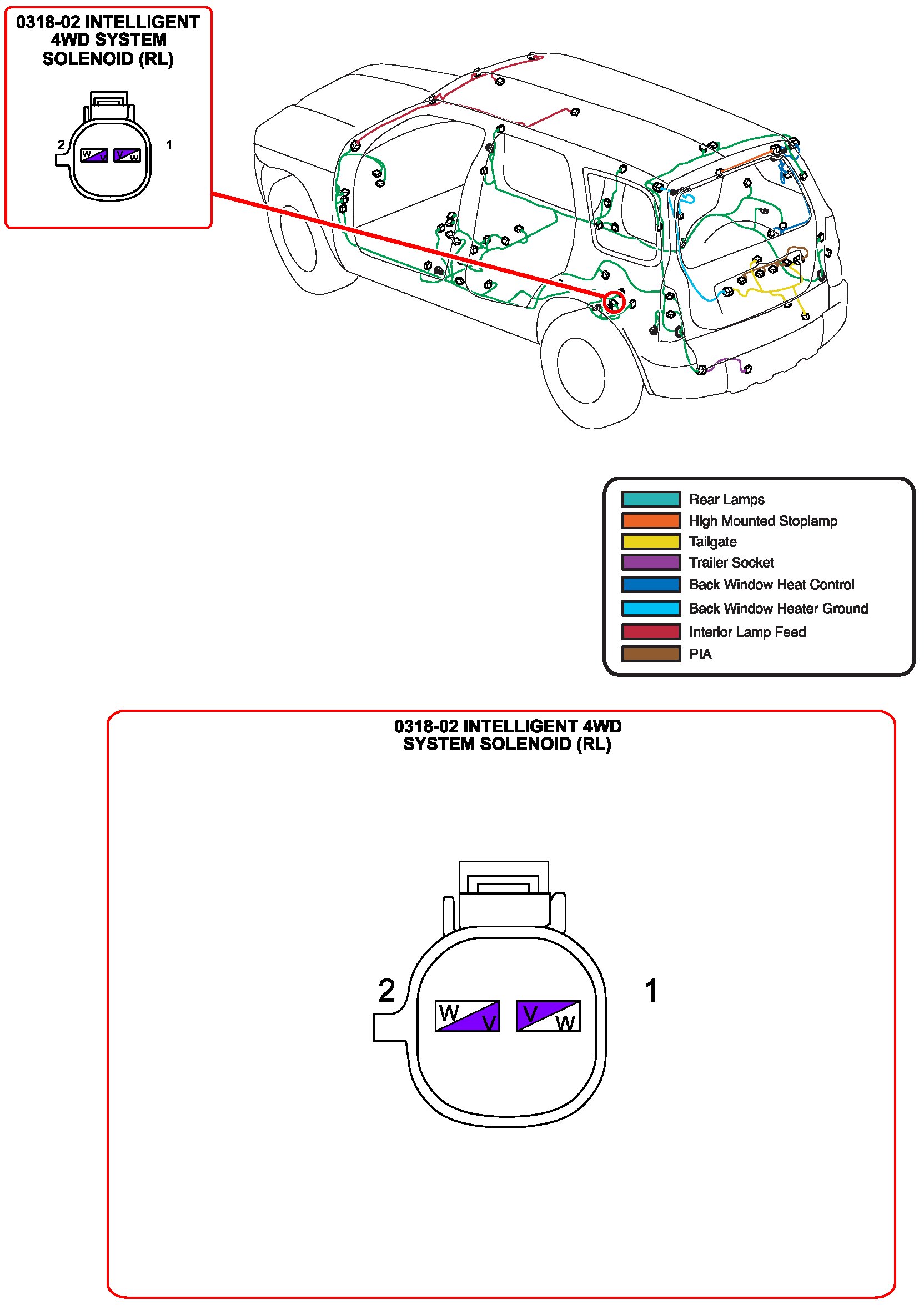 0318-02 INTELLIGENT 4WD SYSTEM SOLENOID (RL)

2 W V V W 1

Rear Lamps
High Mounted Stoplamp
Tailgate
Trailer Socket
Back Window Heat Control
Back Window Heater Ground
Interior Lamp Feed
PIA

0318-02 INTELLIGENT 4WD SYSTEM SOLENOID (RL)

2 W V V W 1