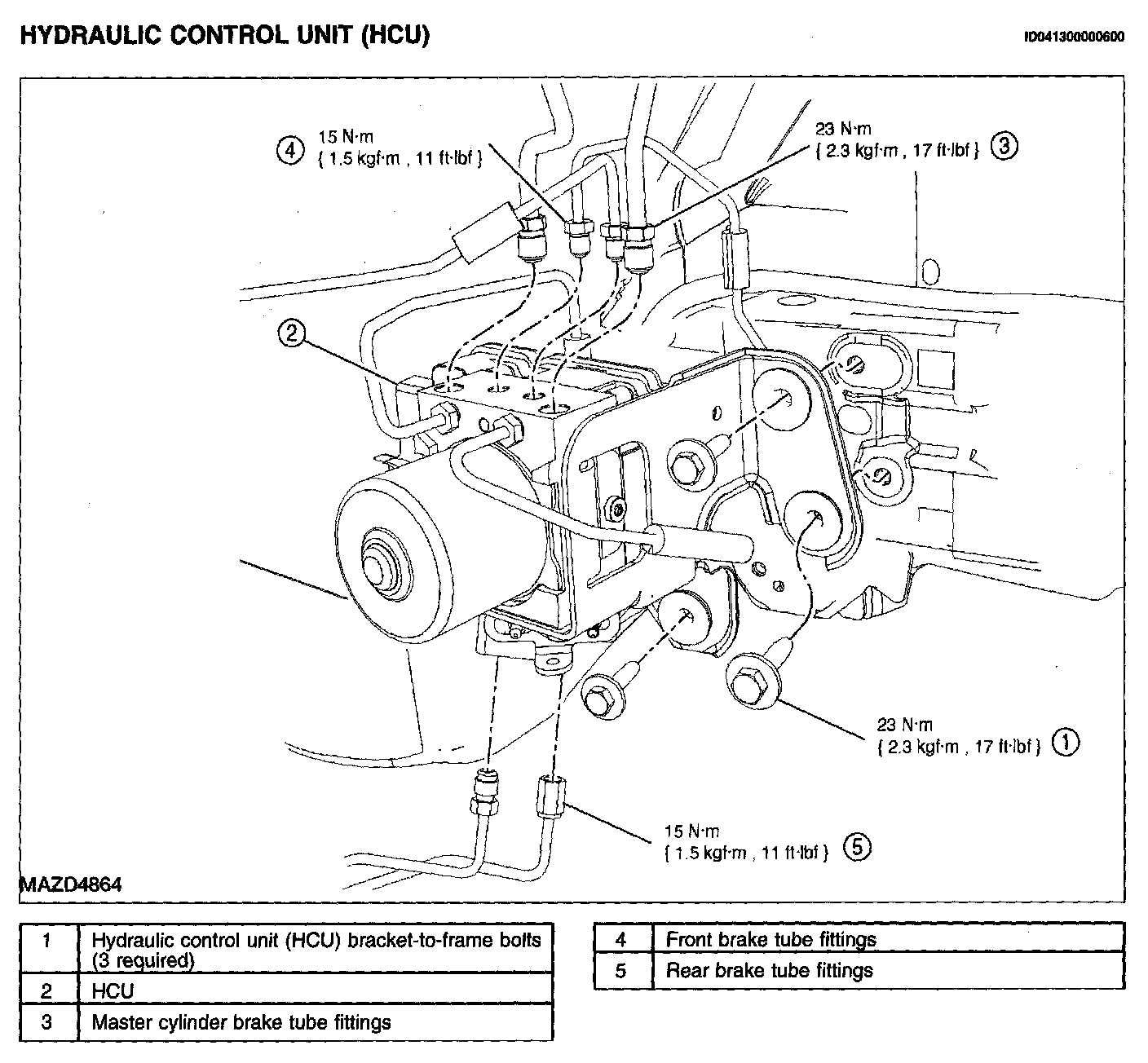 HYDRAULIC CONTROL UNIT (HCU)

ID041300000600

④ 15 N·m { 1.5 kgf·m , 11 ft·lbf }

23 N·m { 2.3 kgf·m , 17 ft·lbf } ③

②

23 N·m { 2.3 kgf·m , 17 ft·lbf } ①

15 N·m { 1.5 kgf·m , 11 ft·lbf } ⑤

MAZD4864

| 1 | Hydraulic control unit (HCU) bracket-to-frame bolts (3 required) |
|---|---|
| 2 | HCU |
| 3 | Master cylinder brake tube fittings |

| 4 | Front brake tube fittings |
|---|---|
| 5 | Rear brake tube fittings |