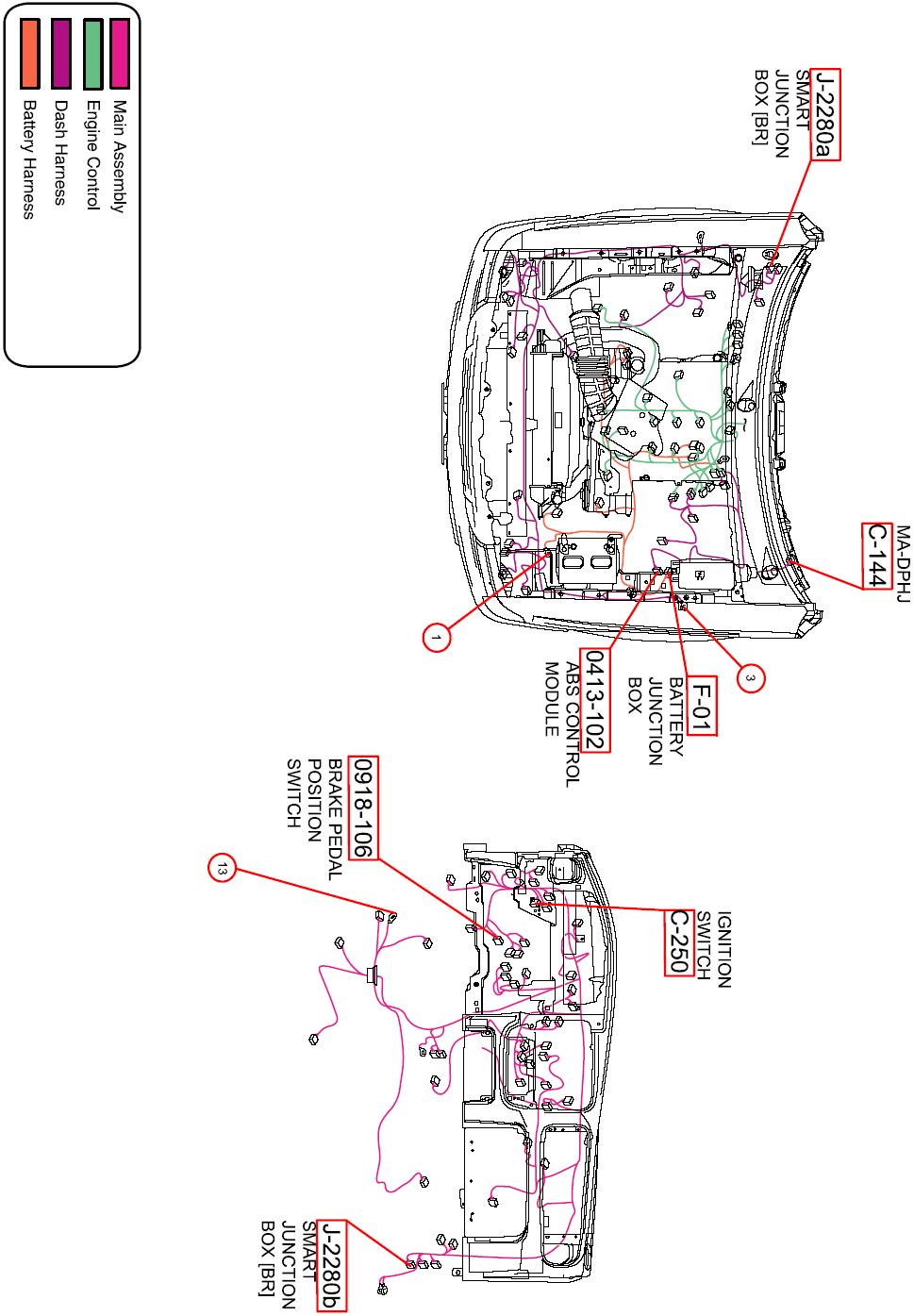 Main Assembly
Engine Control
Dash Harness
Battery Harness

J-2280a
SMART
JUNCTION
BOX [BR]

MA-DPHJ
C-144

1

3

F-01
BATTERY
JUNCTION
BOX

0413-102
ABS CONTROL
MODULE

0918-106
BRAKE PEDAL
POSITION
SWITCH

13

IGNITION
SWITCH
C-250

J-2280b
SMART
JUNCTION
BOX [BR]