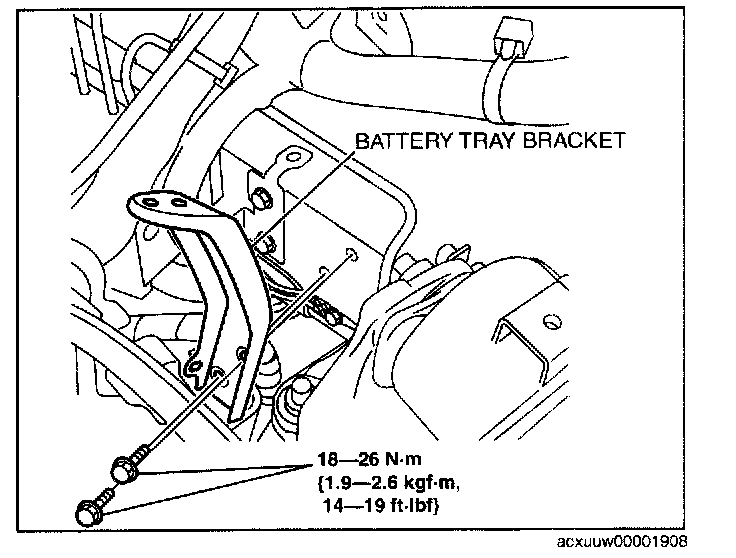 BATTERY TRAY BRACKET

18—26 N·m
{1.9—2.6 kgf·m,
14—19 ft·lbf}

acxuuw00001908