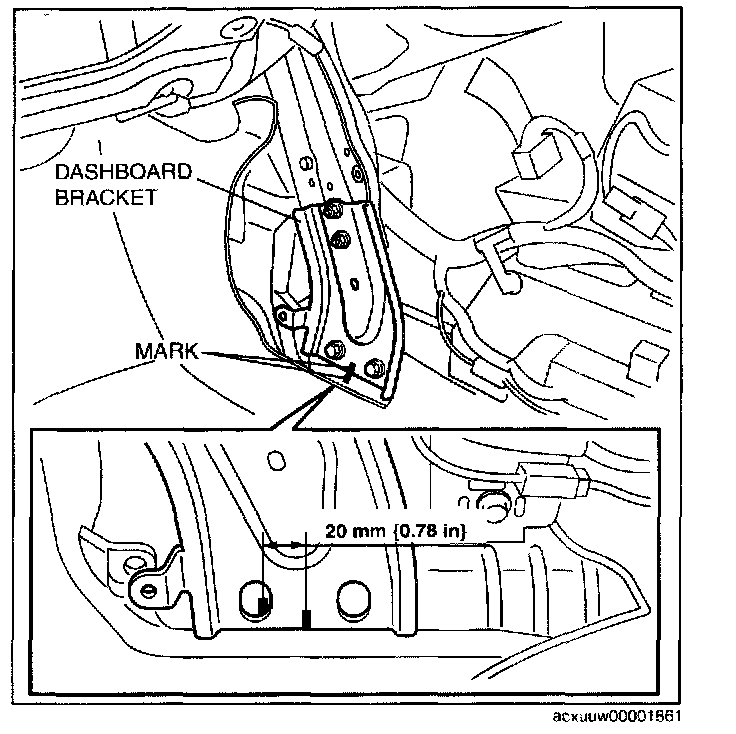 DASHBOARD BRACKET

MARK

20 mm {0.78 in}

acxuuw00001861