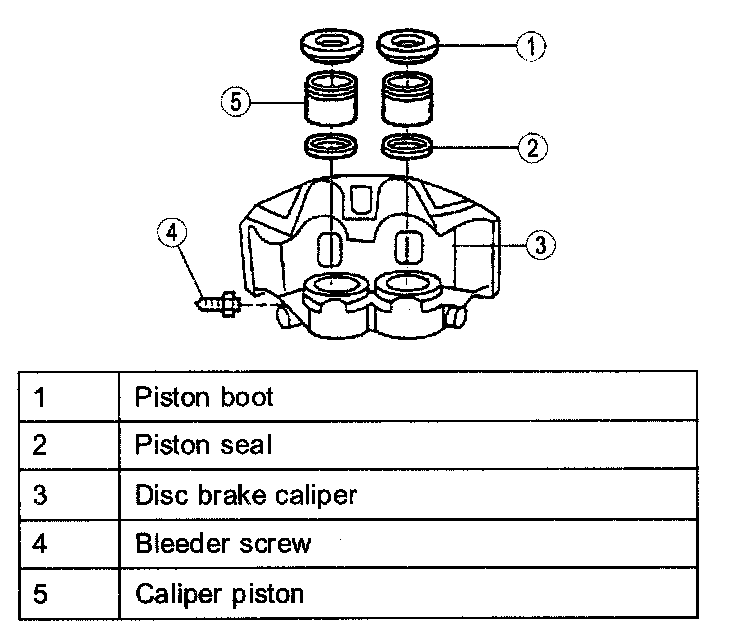 1
5
2
4
3

| 1 | Piston boot |
|---|---|
| 2 | Piston seal |
| 3 | Disc brake caliper |
| 4 | Bleeder screw |
| 5 | Caliper piston |