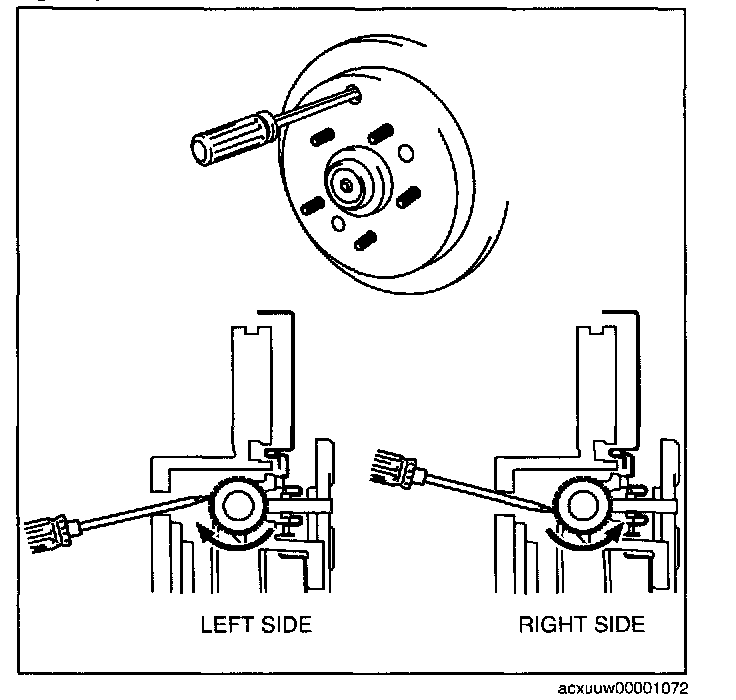 LEFT SIDE

RIGHT SIDE

acxuuw00001072