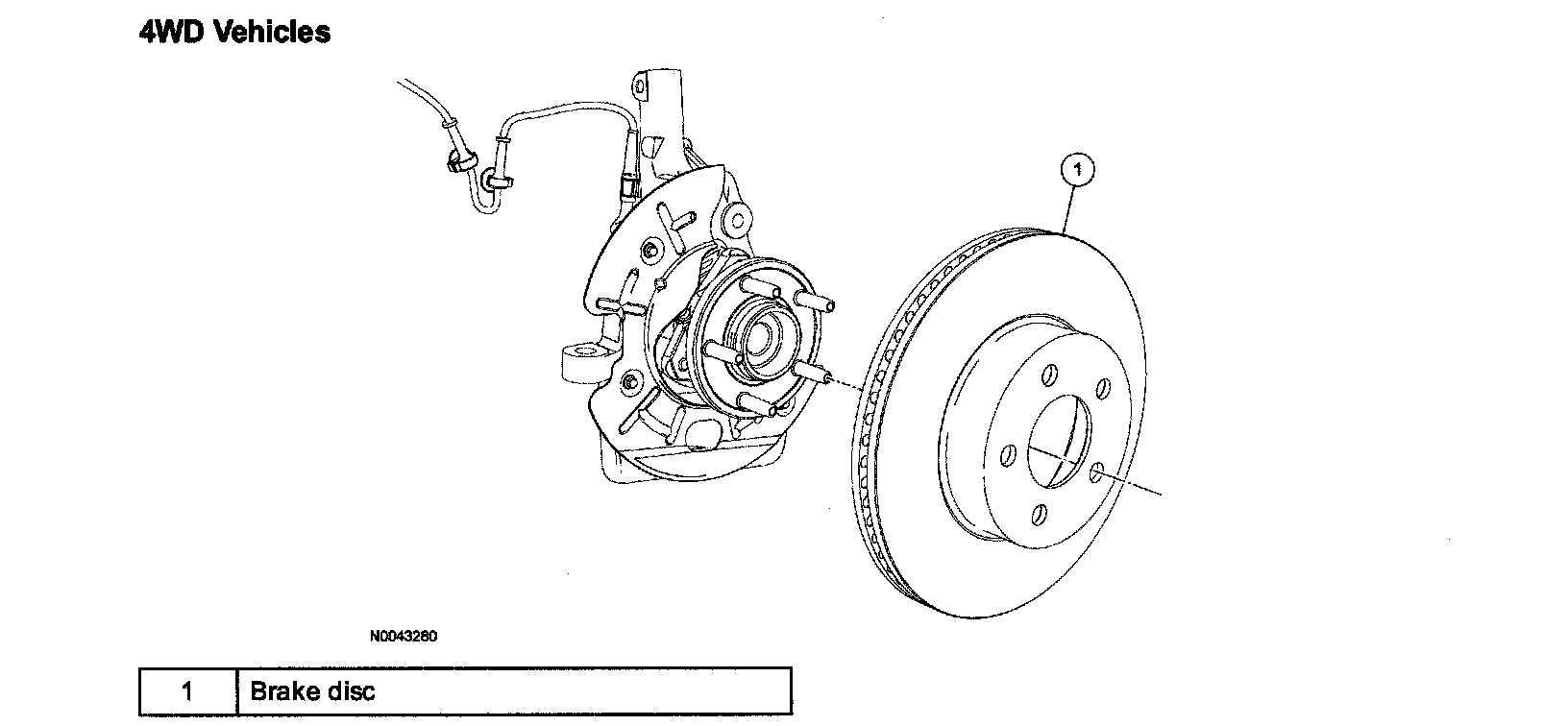 4WD Vehicles

1

N0043280

| 1 | Brake disc |
|---|---|