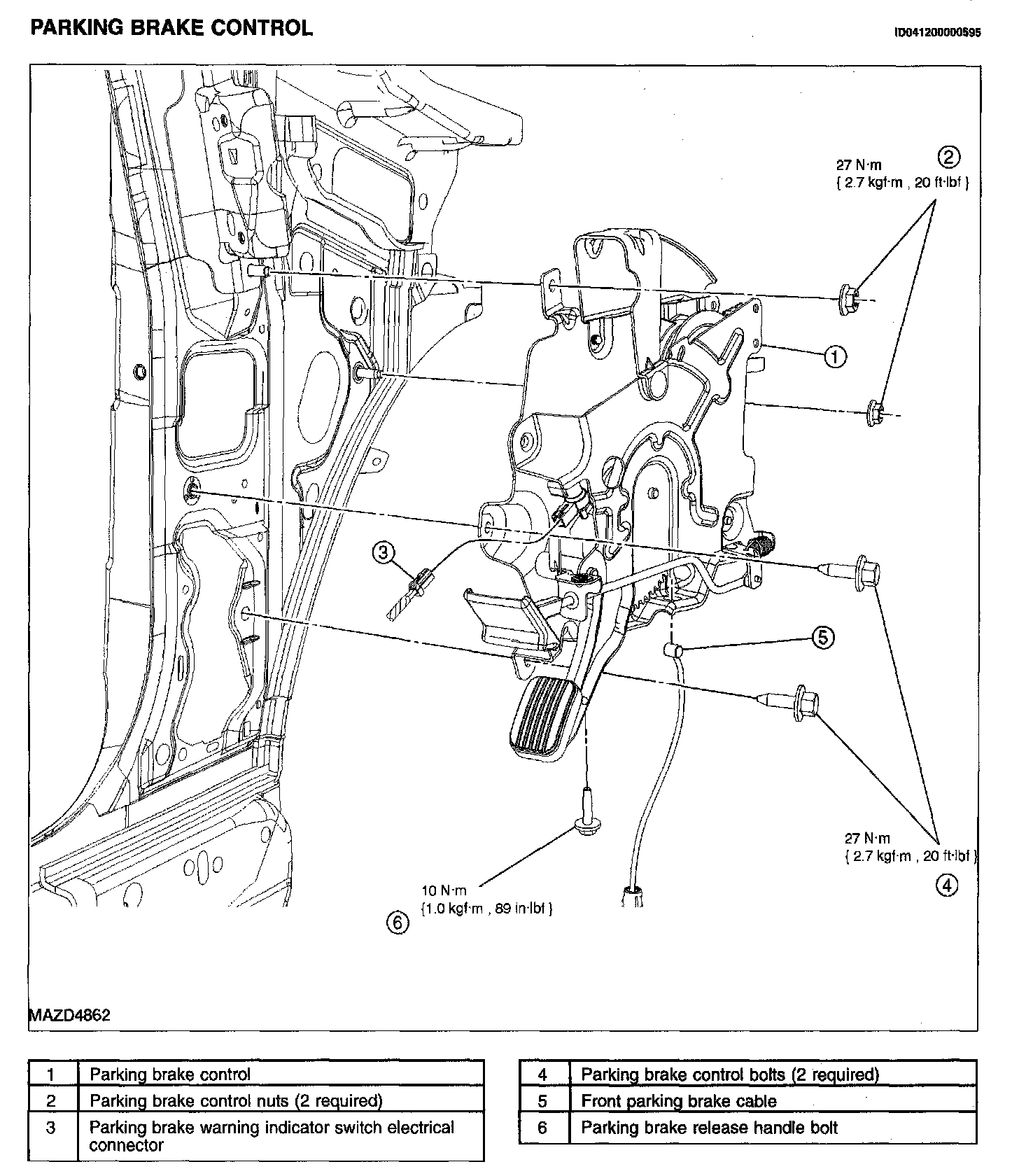 PARKING BRAKE CONTROL

ID041200000595

27 N·m
{ 2.7 kgf·m , 20 ft·lbf }

②

①

③

⑤

27 N·m
{ 2.7 kgf·m , 20 ft·lbf }

④

10 N·m
{1.0 kgf·m , 89 in·lbf }

⑥

MAZD4862

| 1 | Parking brake control |
|---|---|
| 2 | Parking brake control nuts (2 required) |
| 3 | Parking brake warning indicator switch electrical connector |

| 4 | Parking brake control bolts (2 required) |
|---|---|
| 5 | Front parking brake cable |
| 6 | Parking brake release handle bolt |