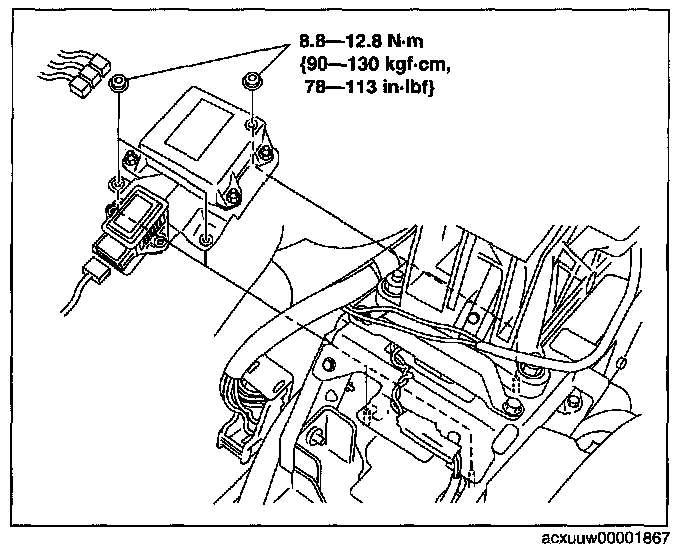 8.8—12.8 N·m
{90—130 kgf·cm,
78—113 in·lbf}

acxuuw00001867